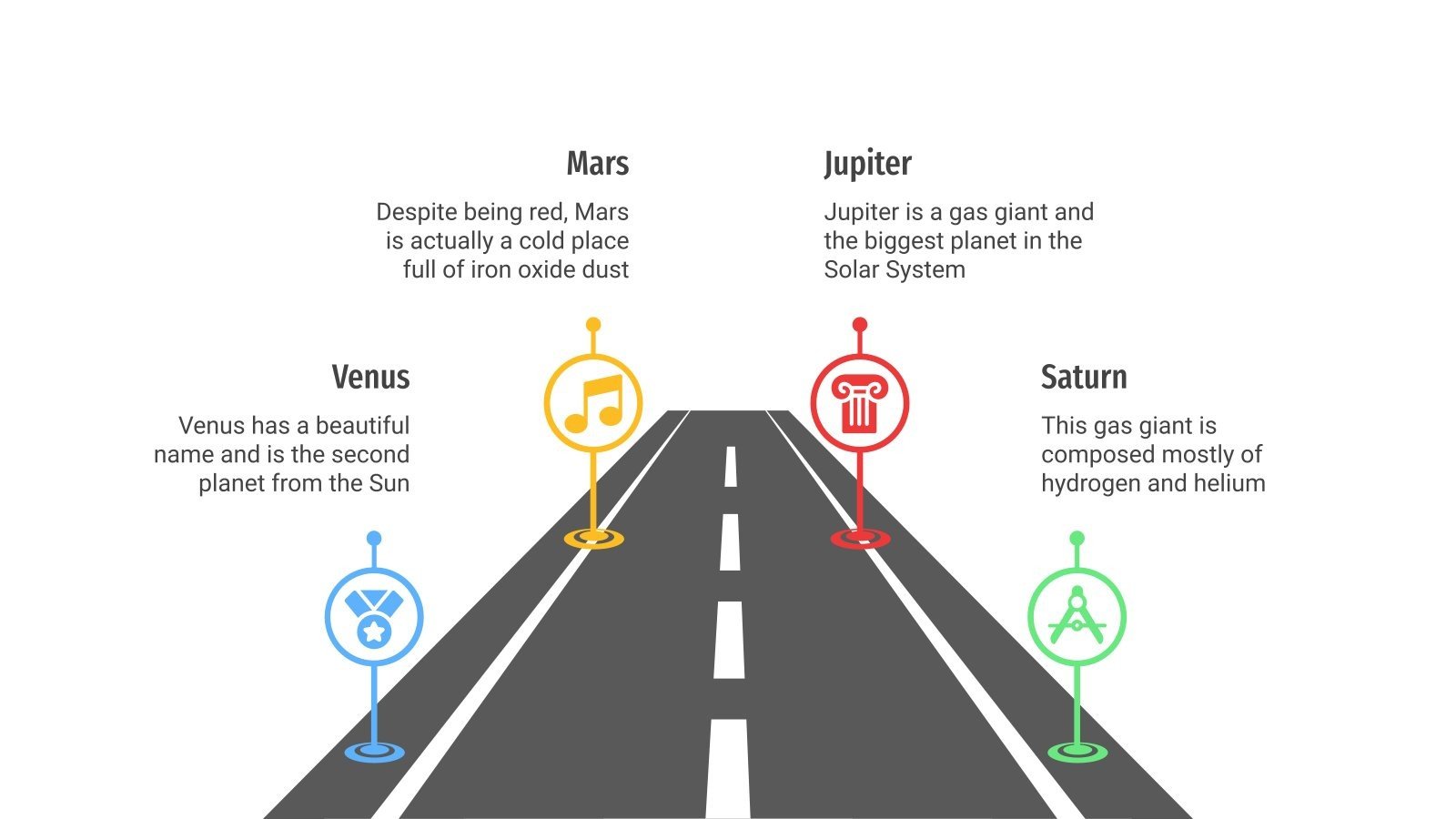 Mars

Despite being red, Mars is actually a cold place full of iron oxide dust

Jupiter

Jupiter is a gas giant and the biggest planet in the Solar System

Venus

Venus has a beautiful name and is the second planet from the Sun

Saturn

This gas giant is composed mostly of hydrogen and helium