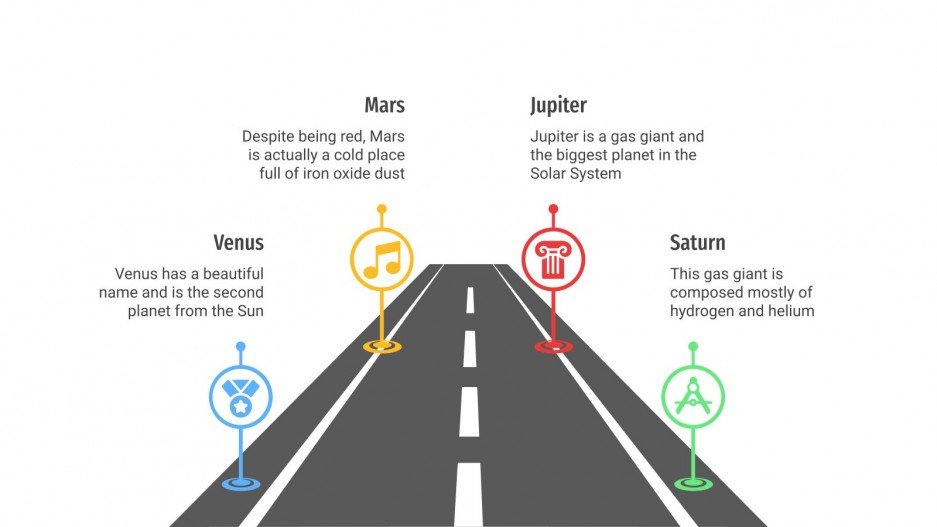 Mars
Despite being red, Mars is actually a cold place full of iron oxide dust

Jupiter
Jupiter is a gas giant and the biggest planet in the Solar System

Venus
Venus has a beautiful name and is the second planet from the Sun

Saturn
This gas giant is composed mostly of hydrogen and helium