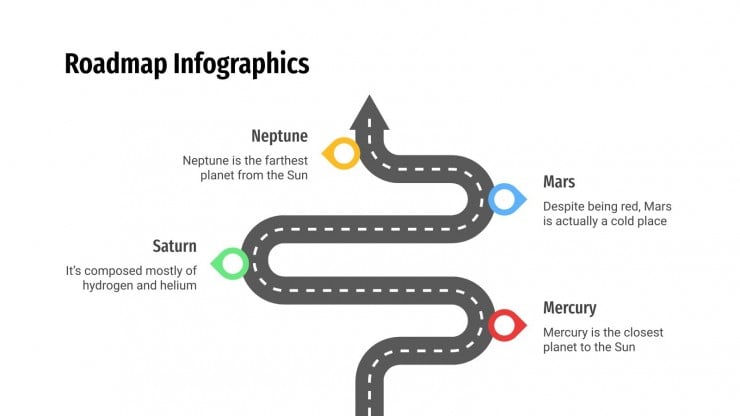 Roadmap Infographics

Neptune

Neptune is the farthest planet from the Sun

Mars

Despite being red, Mars is actually a cold place

Saturn

It's composed mostly of hydrogen and helium

Mercury

Mercury is the closest planet to the Sun