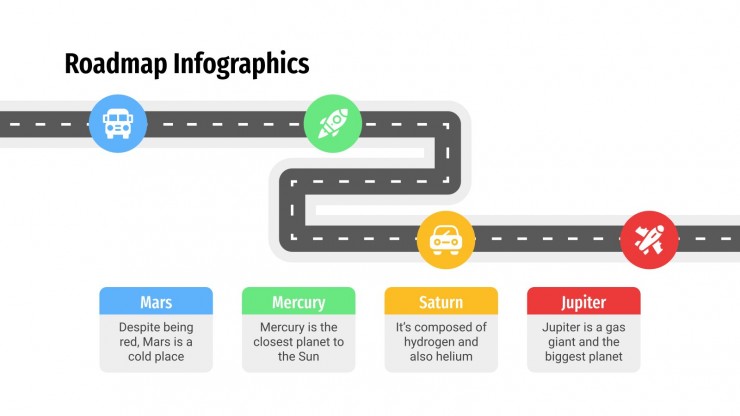 Roadmap Infographics

Mars

Despite being red, Mars is a cold place

Mercury

Mercury is the closest planet to the Sun

Saturn

It's composed of hydrogen and also helium

Jupiter

Jupiter is a gas giant and the biggest planet