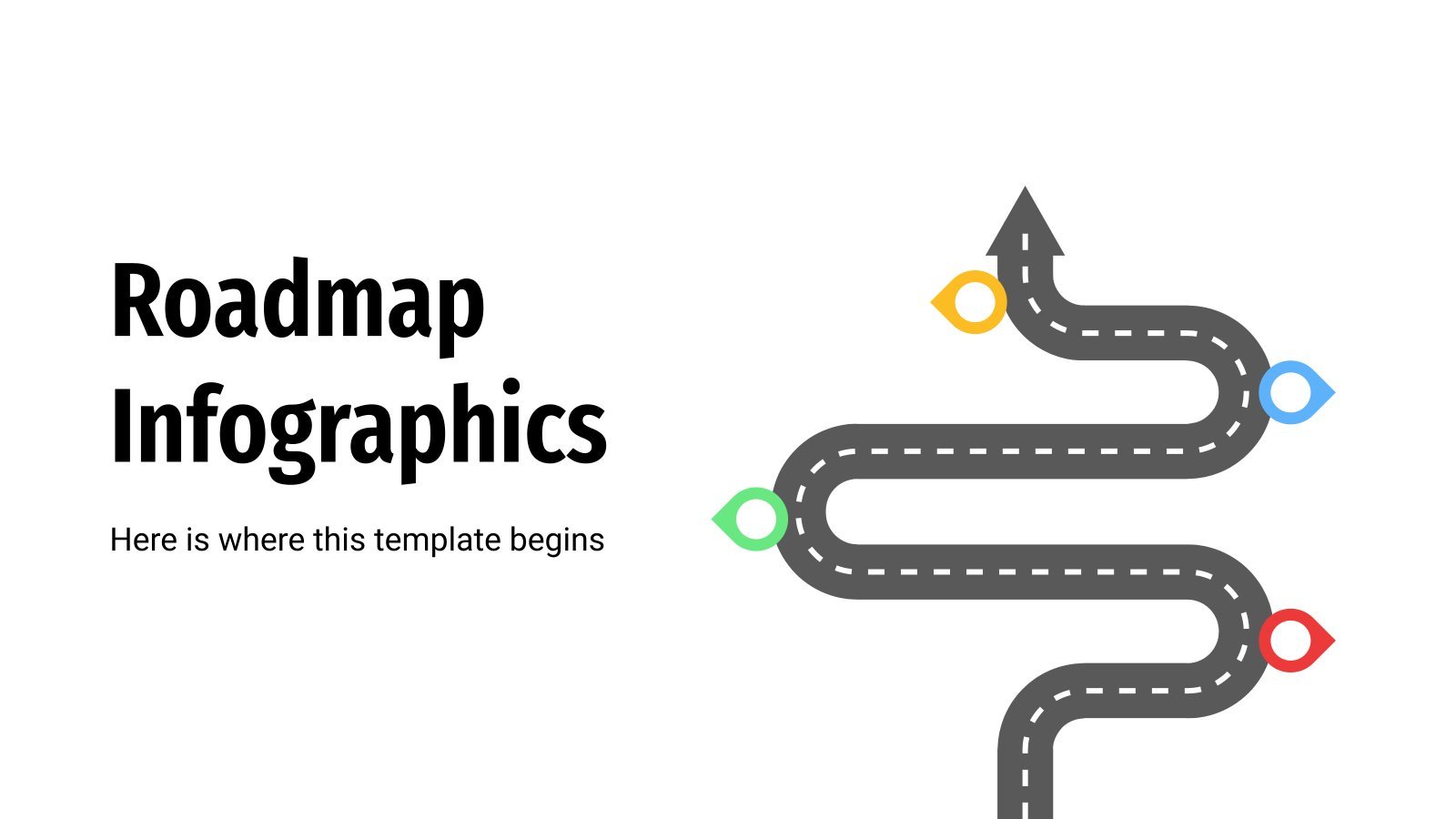 Roadmap Infographics

Here is where this template begins