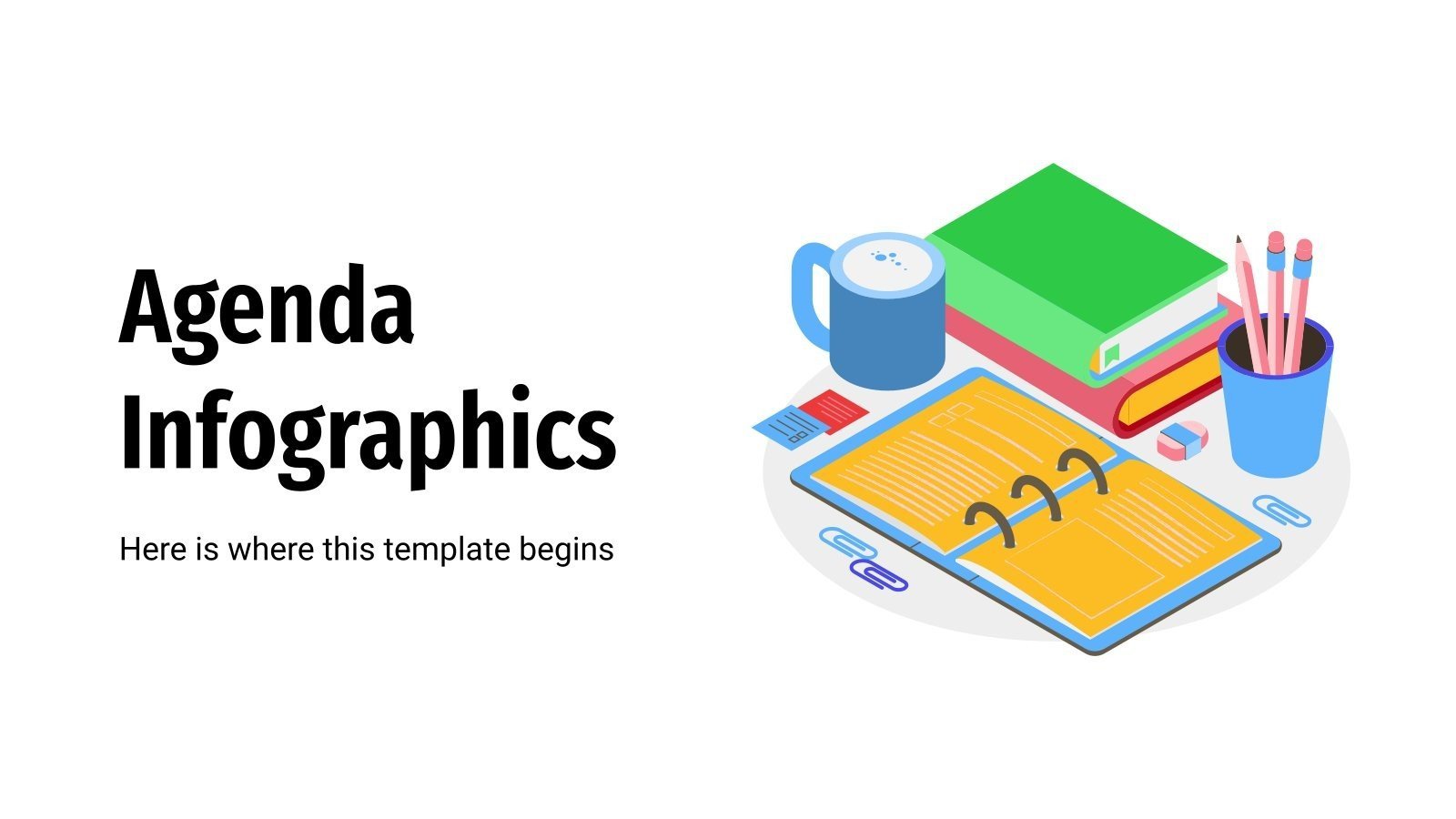 Agenda Infographics

Here is where this template begins