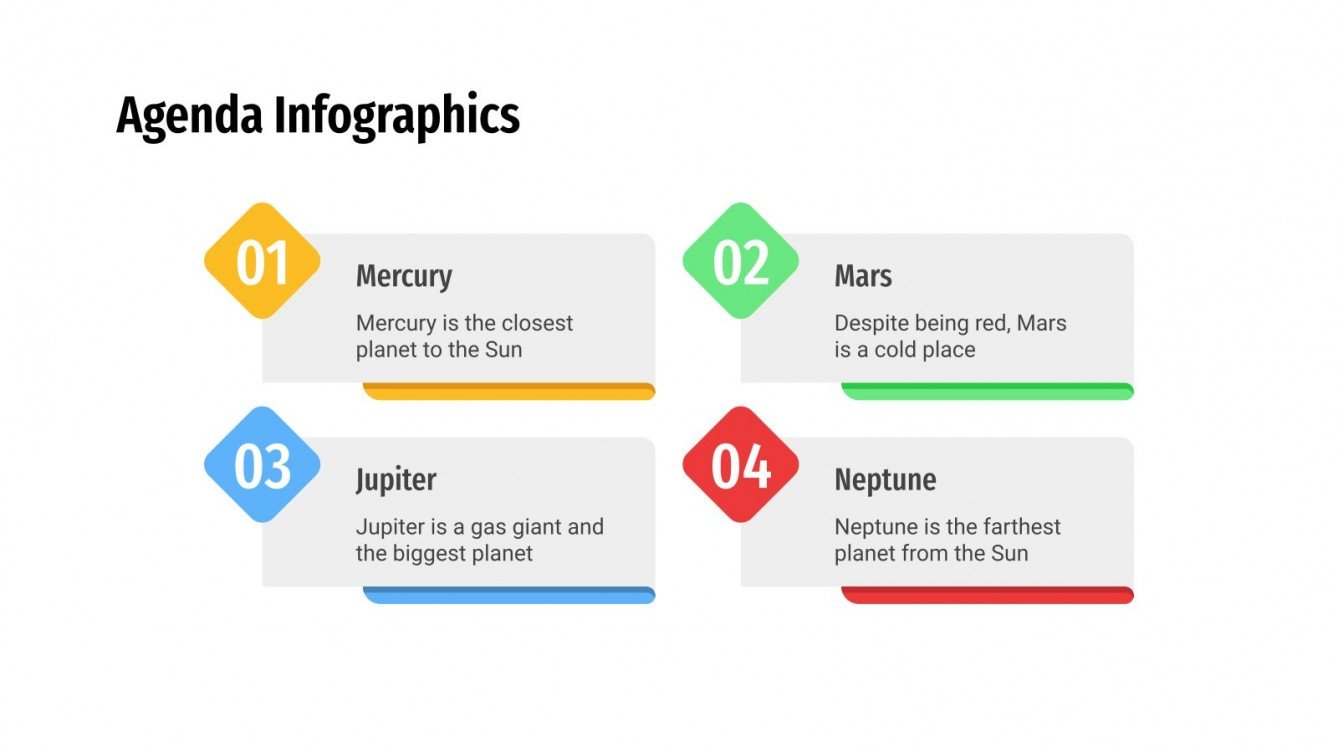 Agenda Infographics

01
Mercury
Mercury is the closest planet to the Sun

02
Mars
Despite being red, Mars is a cold place

03
Jupiter
Jupiter is a gas giant and the biggest planet

04
Neptune
Neptune is the farthest planet from the Sun