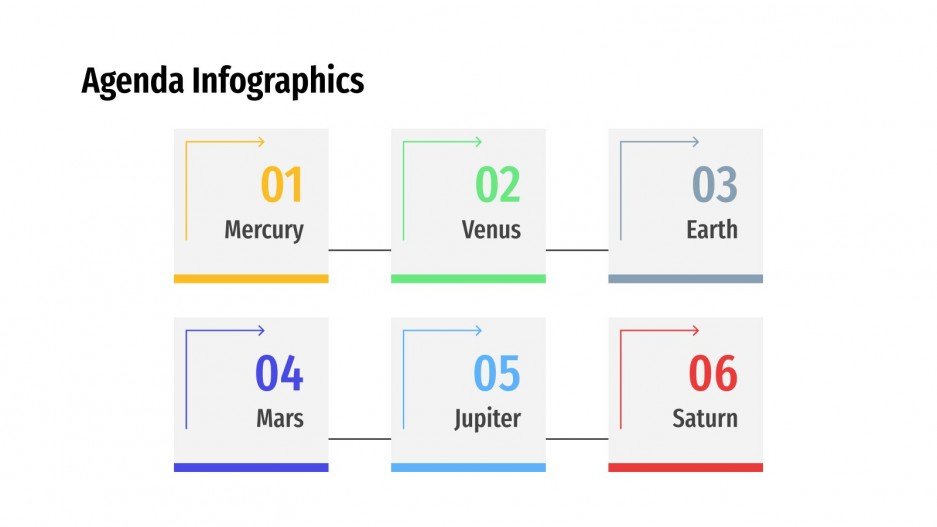 Agenda Infographics

01
Mercury

02
Venus

03
Earth

04
Mars

05
Jupiter

06
Saturn