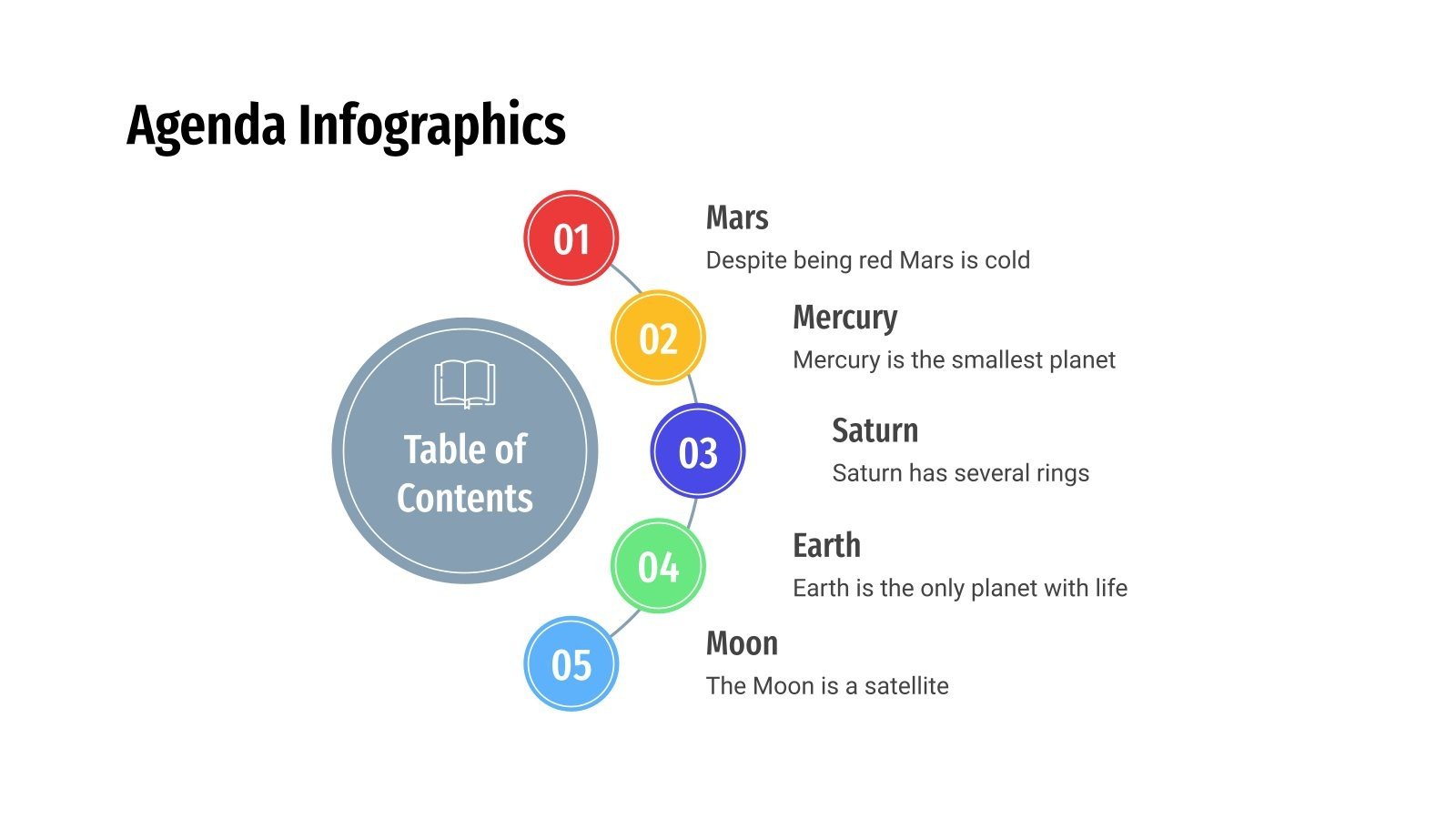 Agenda Infographics

Table of Contents

01

Mars

Despite being red Mars is cold

02

Mercury

Mercury is the smallest planet

03

Saturn

Saturn has several rings

04

Earth

Earth is the only planet with life

05

Moon

The Moon is a satellite