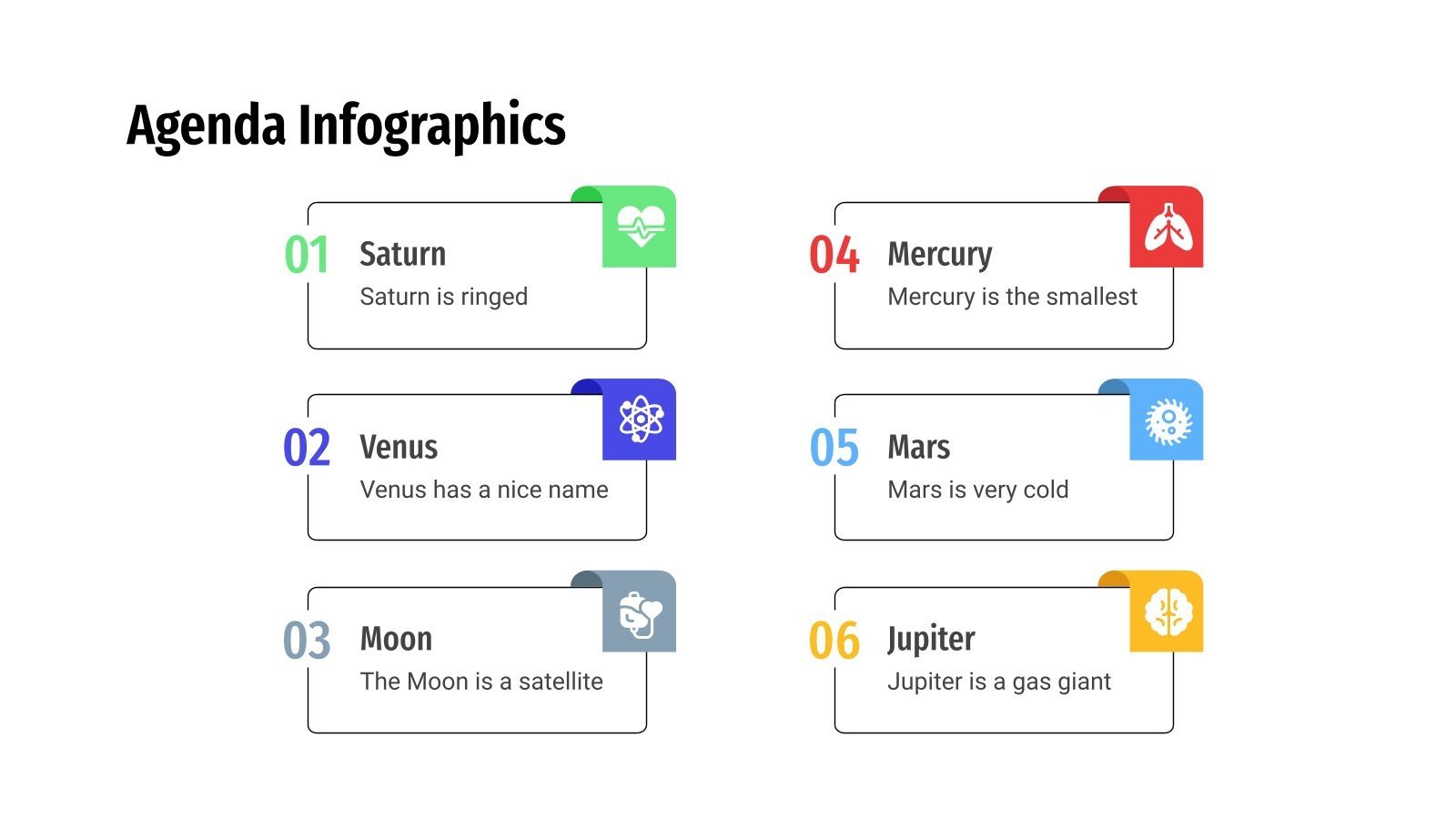 Agenda Infographics

01 Saturn
Saturn is ringed

02 Venus
Venus has a nice name

03 Moon
The Moon is a satellite

04 Mercury
Mercury is the smallest

05 Mars
Mars is very cold

06 Jupiter
Jupiter is a gas giant