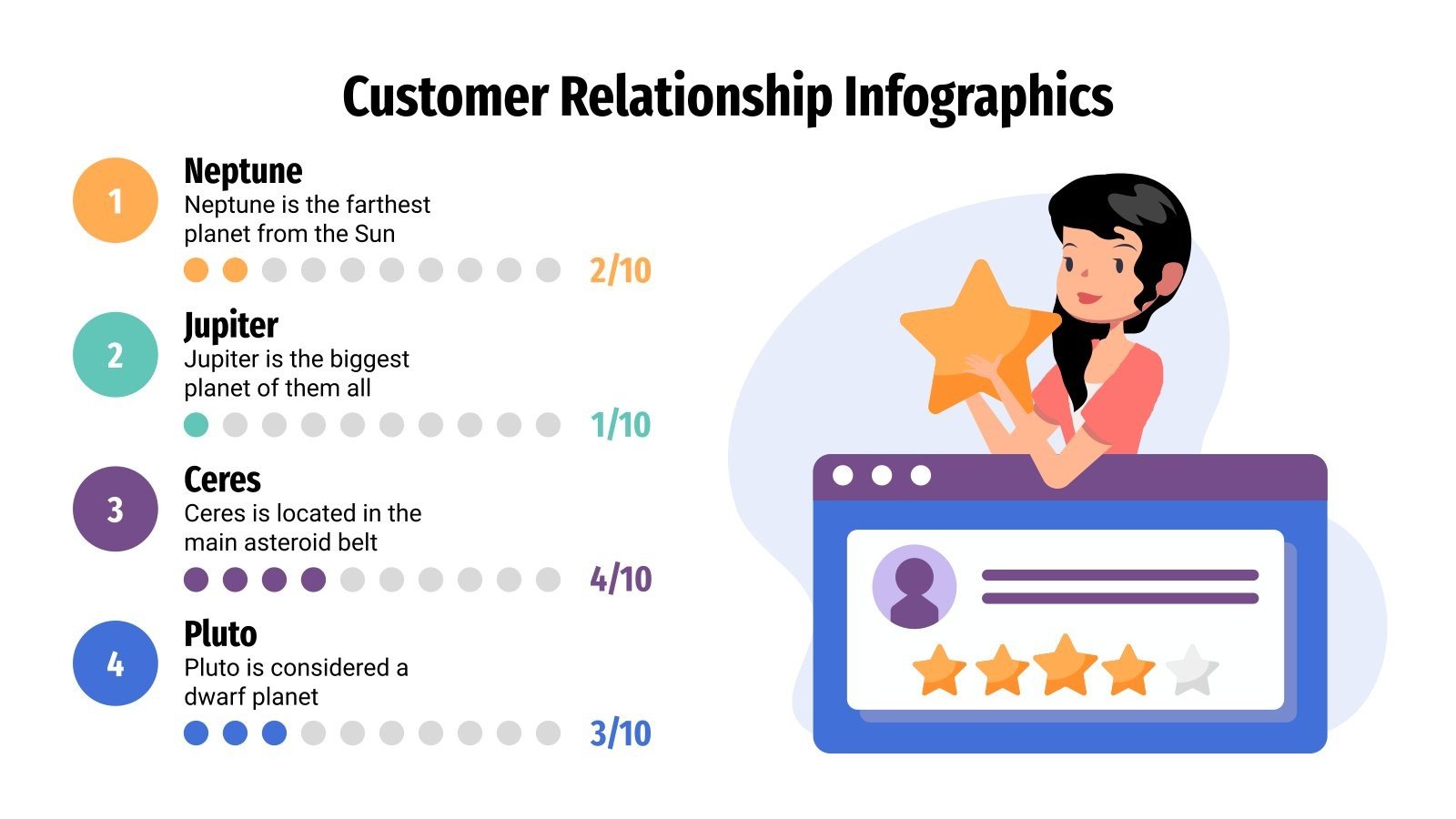 Customer Relationship Infographics

1
Neptune
Neptune is the farthest planet from the Sun
2/10

2
Jupiter
Jupiter is the biggest planet of them all
1/10

3
Ceres
Ceres is located in the main asteroid belt
4/10

4
Pluto
Pluto is considered a dwarf planet
3/10