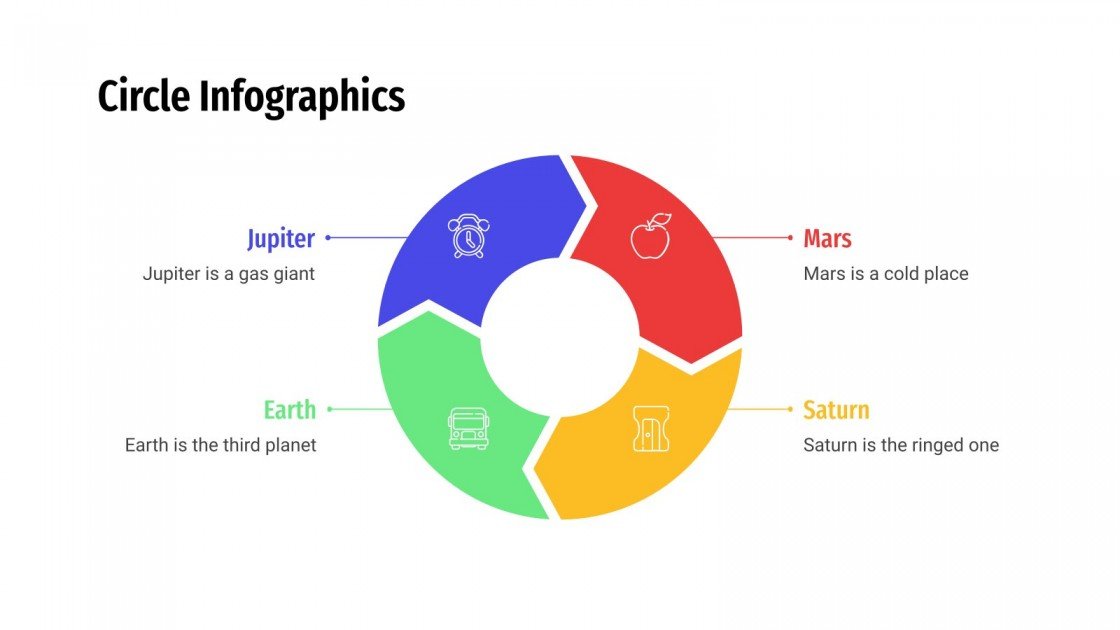 Circle Infographics

Jupiter
Jupiter is a gas giant

Mars
Mars is a cold place

Earth
Earth is the third planet

Saturn
Saturn is the ringed one