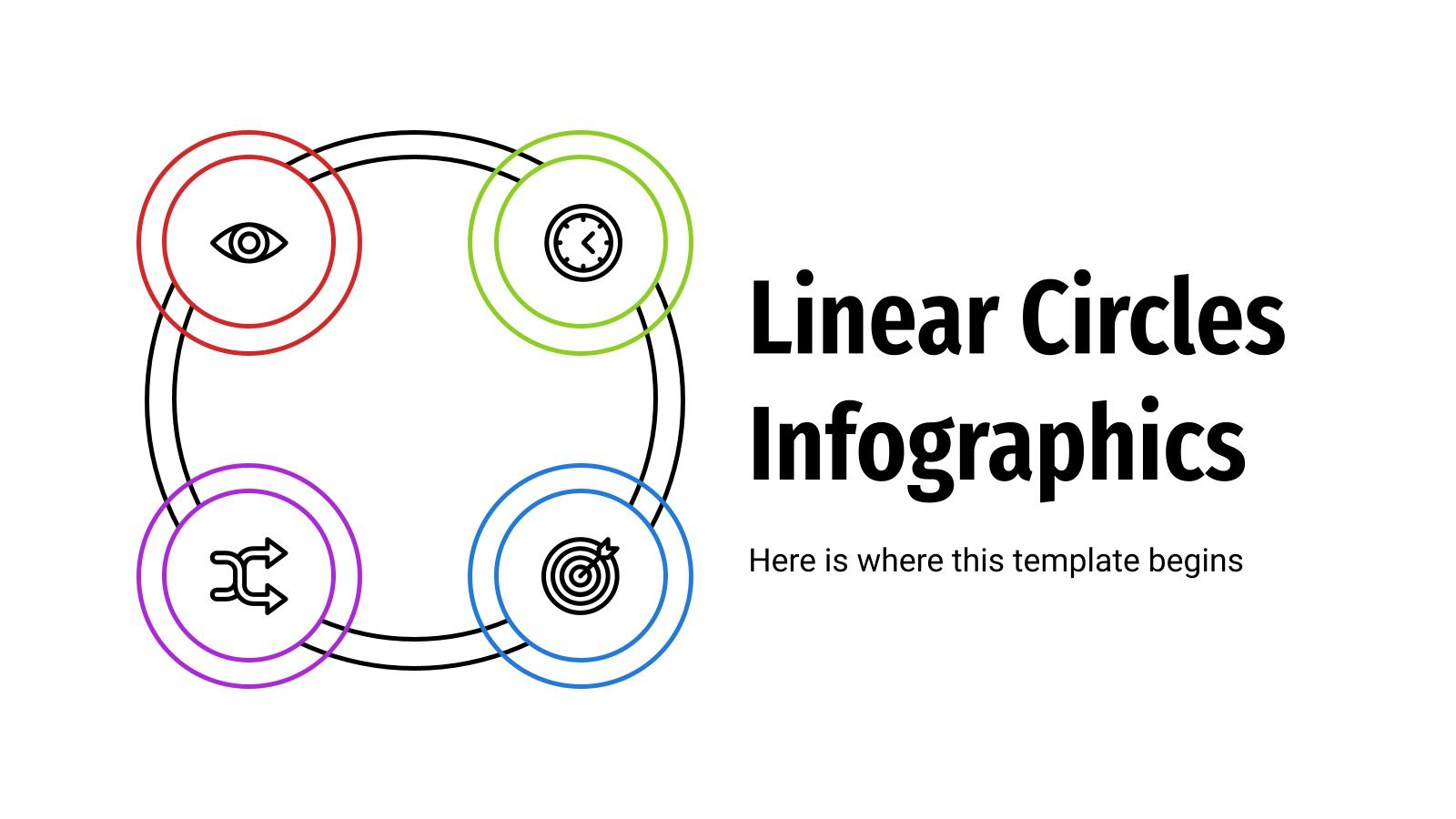 Linear Circles Infographics

Here is where this template begins