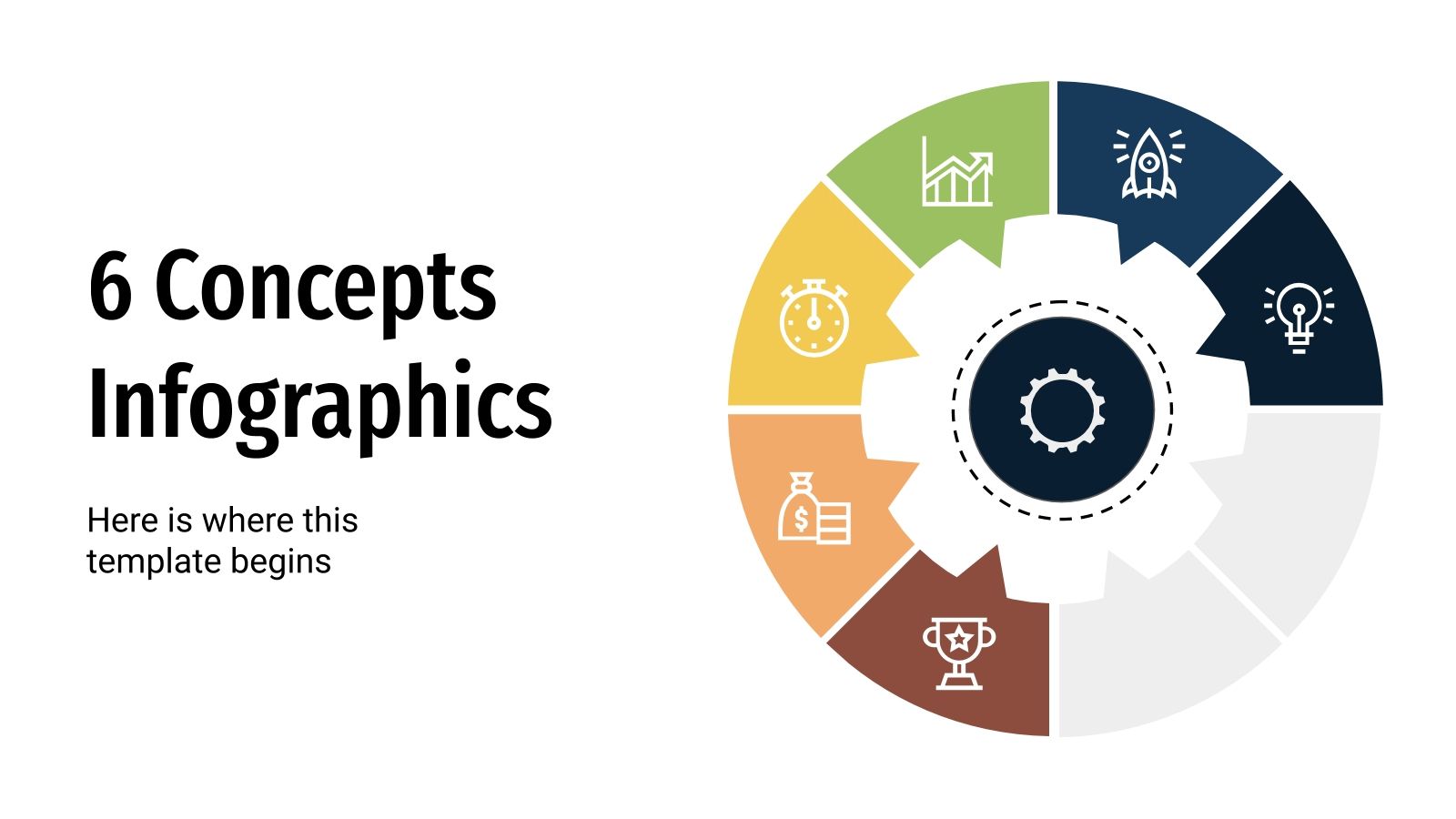 6 Concepts Infographics

Here is where this template begins