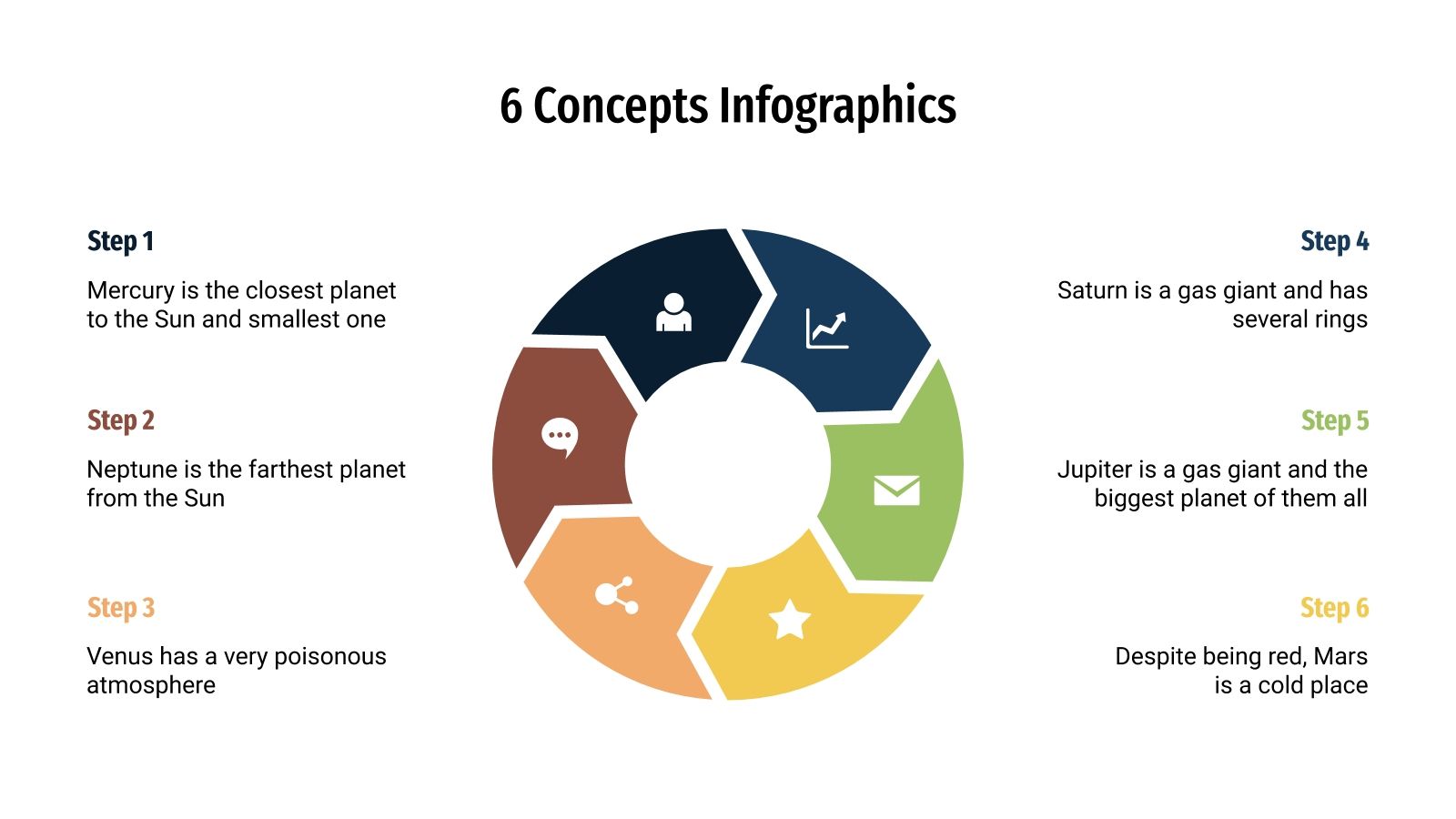 6 Concepts Infographics

Step 1

Mercury is the closest planet to the Sun and smallest one

Step 2

Neptune is the farthest planet from the Sun

Step 3

Venus has a very poisonous atmosphere

Step 4

Saturn is a gas giant and has several rings

Step 5

Jupiter is a gas giant and the biggest planet of them all

Step 6

Despite being red, Mars is a cold place