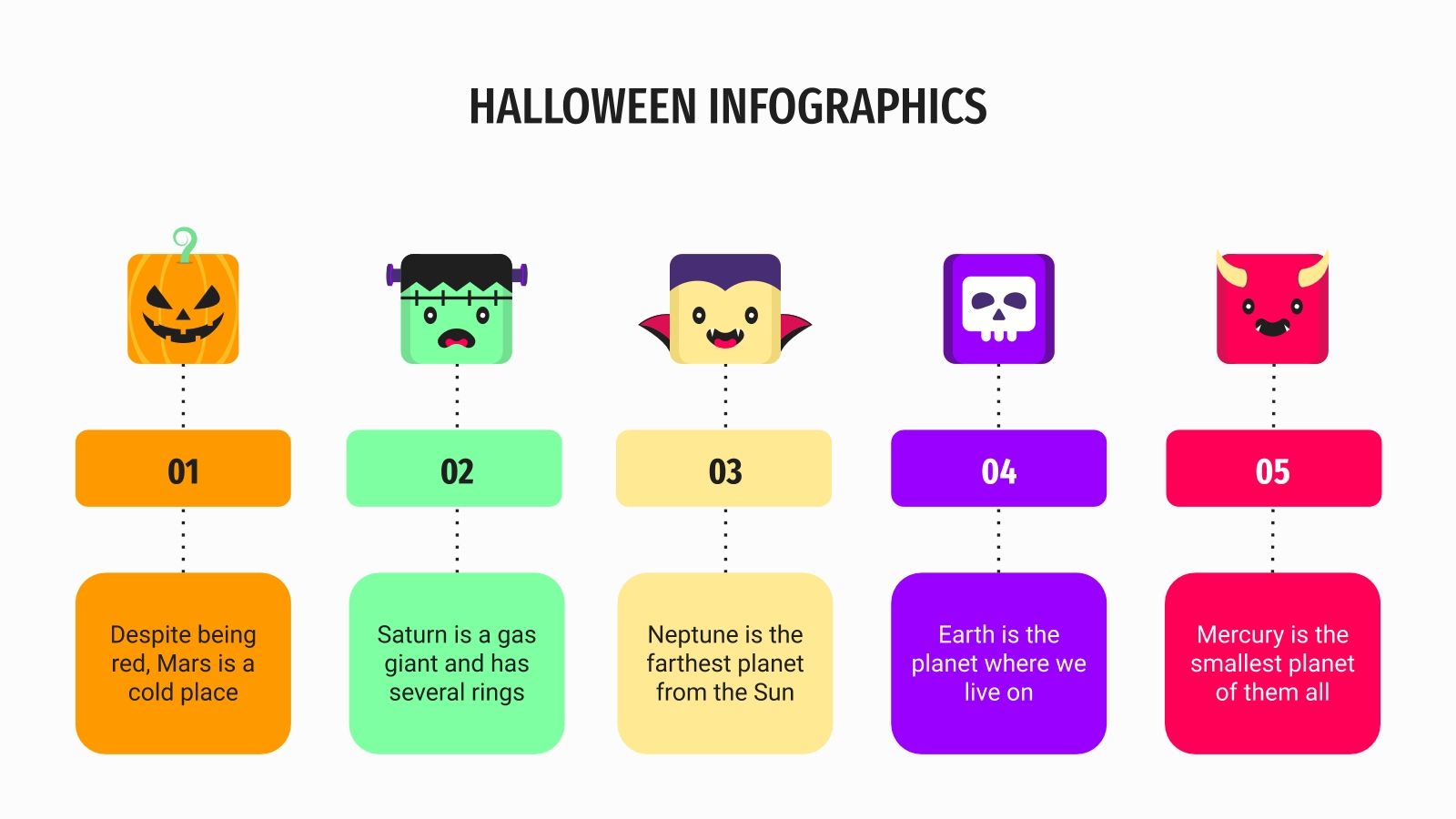 HALLOWEEN INFOGRAPHICS

01

Despite being red, Mars is a cold place

02

Saturn is a gas giant and has several rings

03

Neptune is the farthest planet from the Sun

04

Earth is the planet where we live on

05

Mercury is the smallest planet of them all