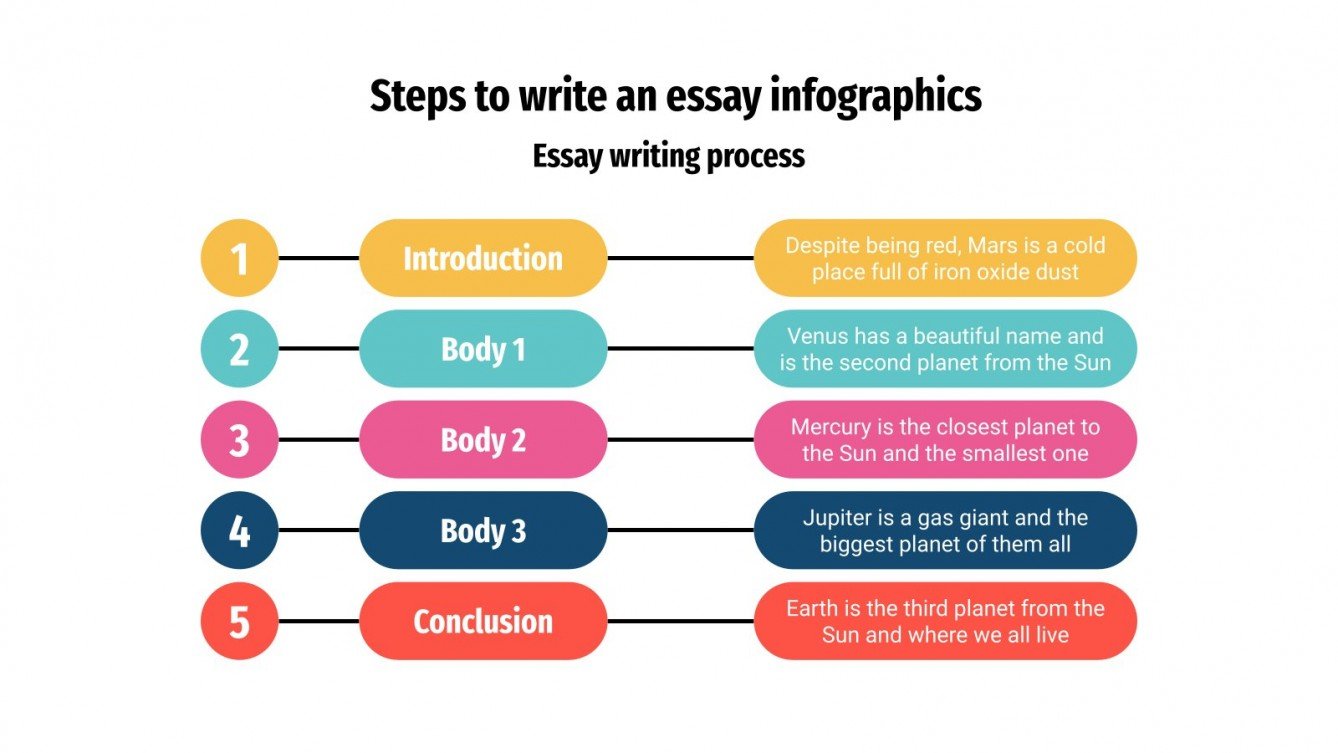 Steps to write an essay infographics

Essay writing process

1

Introduction

Despite being red, Mars is a cold place full of iron oxide dust

2

Body 1

Venus has a beautiful name and is the second planet from the Sun

3

Body 2

Mercury is the closest planet to the Sun and the smallest one

4

Body 3

Jupiter is a gas giant and the biggest planet of them all

5

Conclusion

Earth is the third planet from the Sun and where we all live