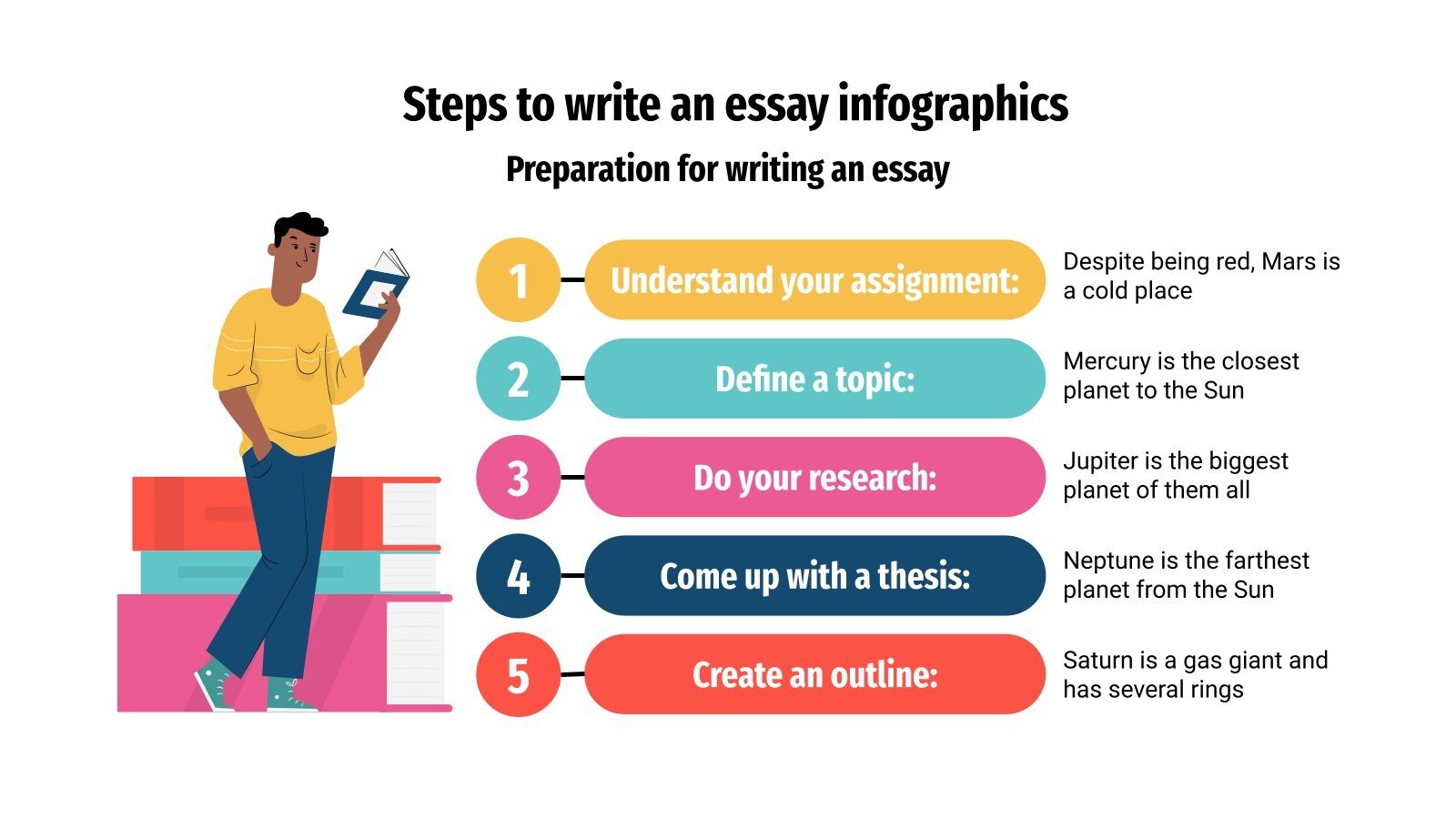 Steps to write an essay infographics

Preparation for writing an essay

1 Understand your assignment:
Despite being red, Mars is a cold place

2 Define a topic:
Mercury is the closest planet to the Sun

3 Do your research:
Jupiter is the biggest planet of them all

4 Come up with a thesis:
Neptune is the farthest planet from the Sun

5 Create an outline:
Saturn is a gas giant and has several rings