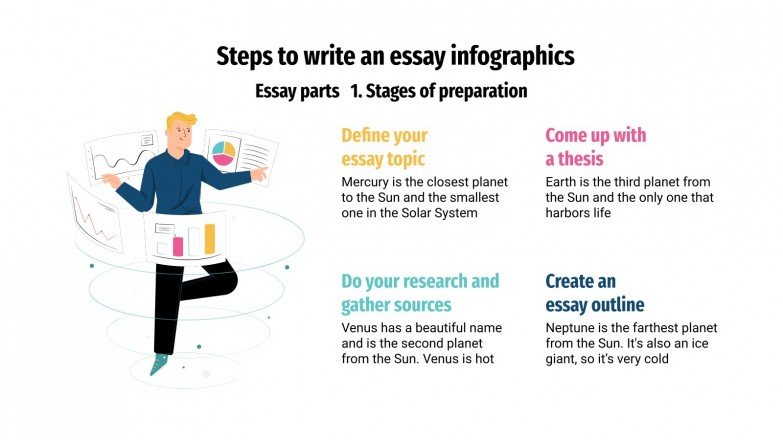 Steps to write an essay infographics

Essay parts 1. Stages of preparation

Define your essay topic

Mercury is the closest planet to the Sun and the smallest one in the Solar System

Come up with a thesis

Earth is the third planet from the Sun and the only one that harbors life

Do your research and gather sources

Venus has a beautiful name and is the second planet from the Sun. Venus is hot

Create an essay outline

Neptune is the farthest planet from the Sun. It's also an ice giant, so it's very cold