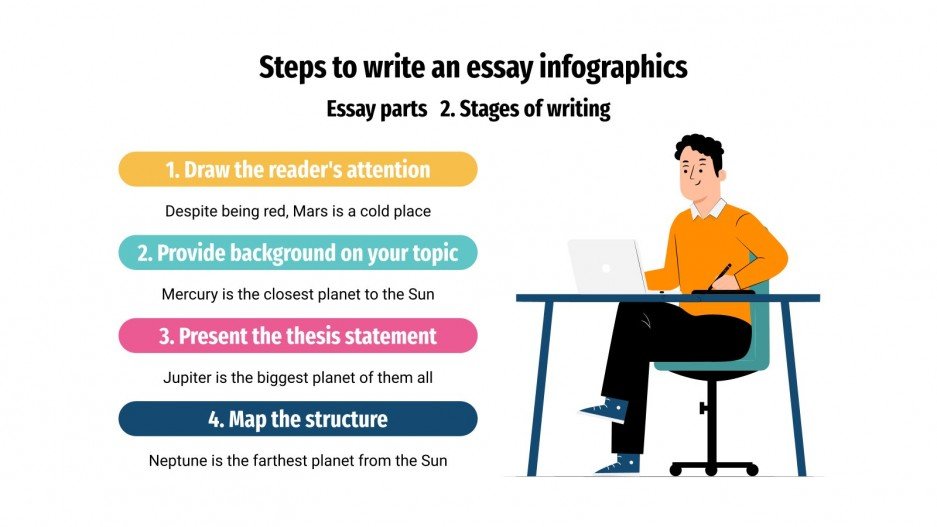 Steps to write an essay infographics

Essay parts 2. Stages of writing

1. Draw the reader's attention

Despite being red, Mars is a cold place

2. Provide background on your topic

Mercury is the closest planet to the Sun

3. Present the thesis statement

Jupiter is the biggest planet of them all

4. Map the structure

Neptune is the farthest planet from the Sun