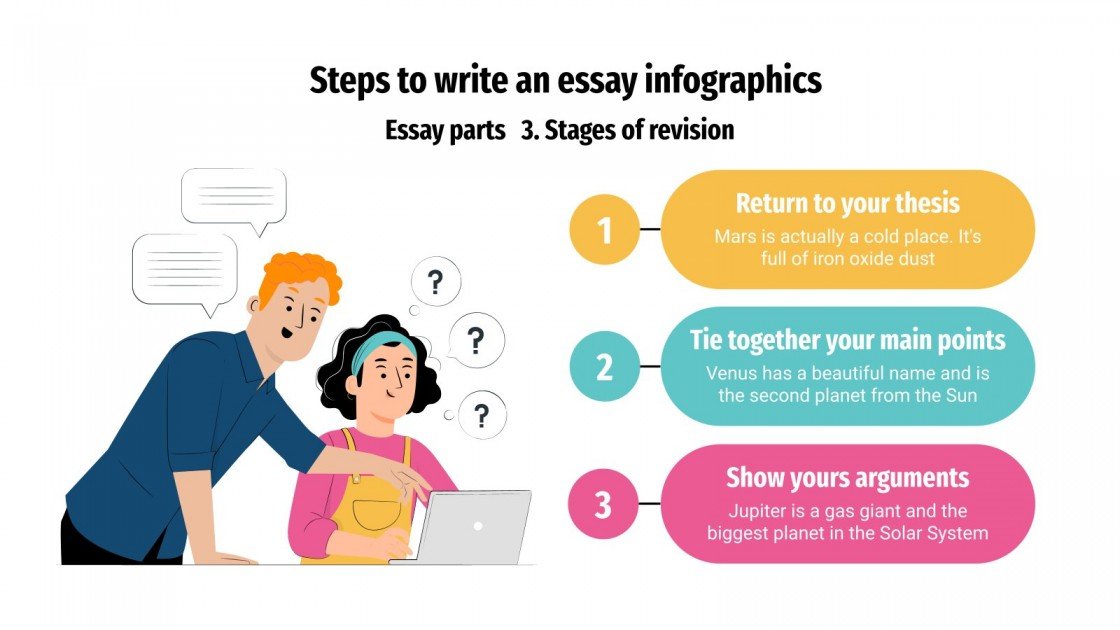 Steps to write an essay infographics

Essay parts 3. Stages of revision

?

?

?

1

Return to your thesis

Mars is actually a cold place. It's full of iron oxide dust

2

Tie together your main points

Venus has a beautiful name and is the second planet from the Sun

3

Show yours arguments

Jupiter is a gas giant and the biggest planet in the Solar System