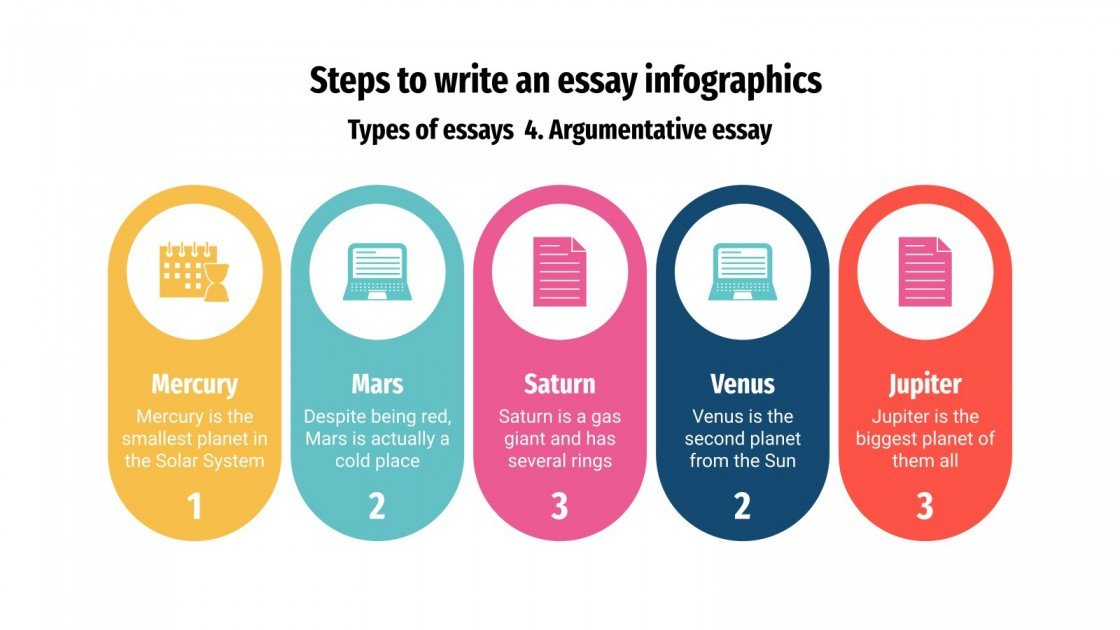 Steps to write an essay infographics
Types of essays 4. Argumentative essay

Mercury
Mercury is the smallest planet in the Solar System
1

Mars
Despite being red, Mars is actually a cold place
2

Saturn
Saturn is a gas giant and has several rings
3

Venus
Venus is the second planet from the Sun
2

Jupiter
Jupiter is the biggest planet of them all
3