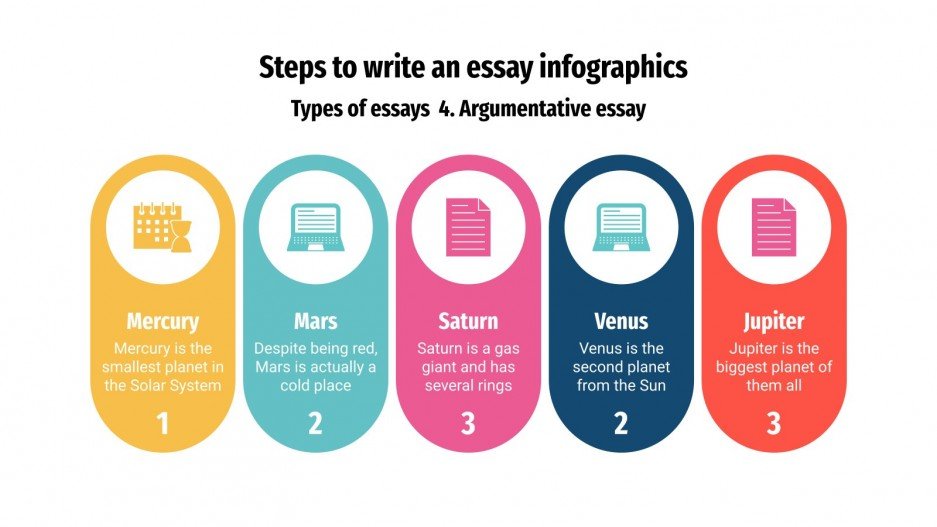 Steps to write an essay infographics

Types of essays 4. Argumentative essay

Mercury
Mercury is the smallest planet in the Solar System
1

Mars
Despite being red, Mars is actually a cold place
2

Saturn
Saturn is a gas giant and has several rings
3

Venus
Venus is the second planet from the Sun
2

Jupiter
Jupiter is the biggest planet of them all
3