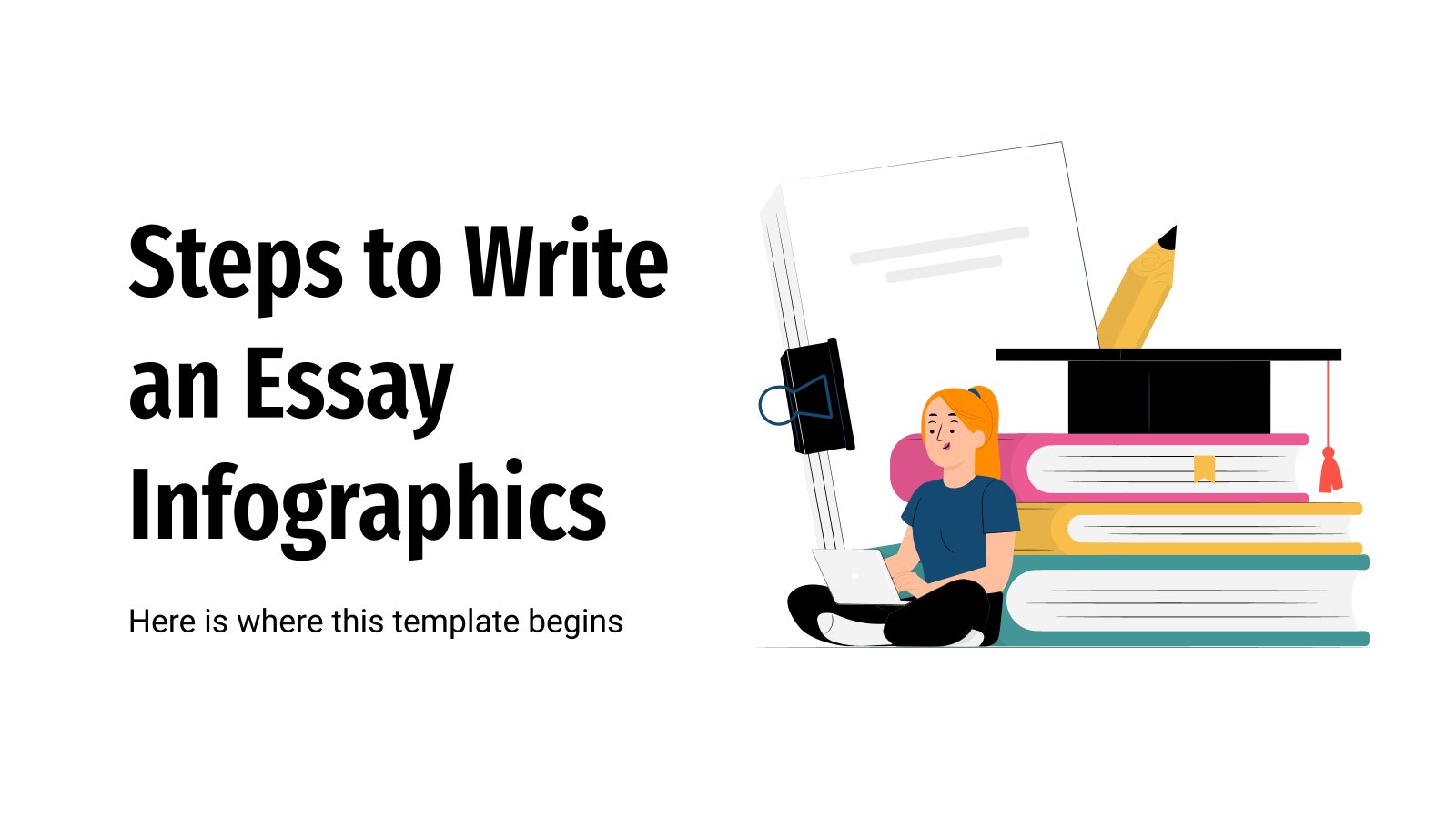 Steps to Write an Essay Infographics

Here is where this template begins