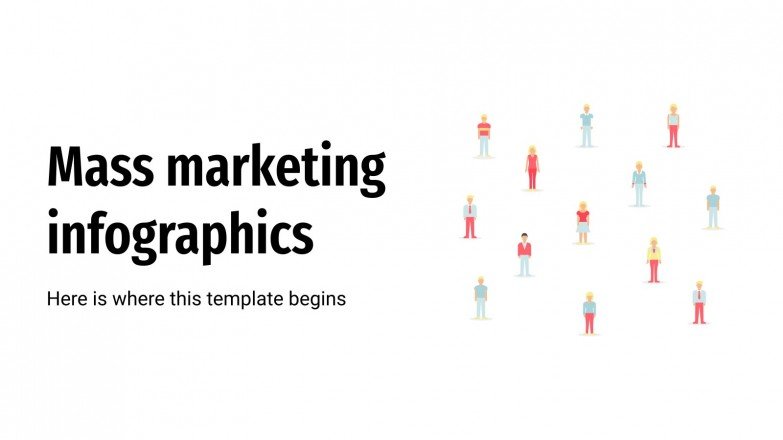 Mass marketing infographics

Here is where this template begins