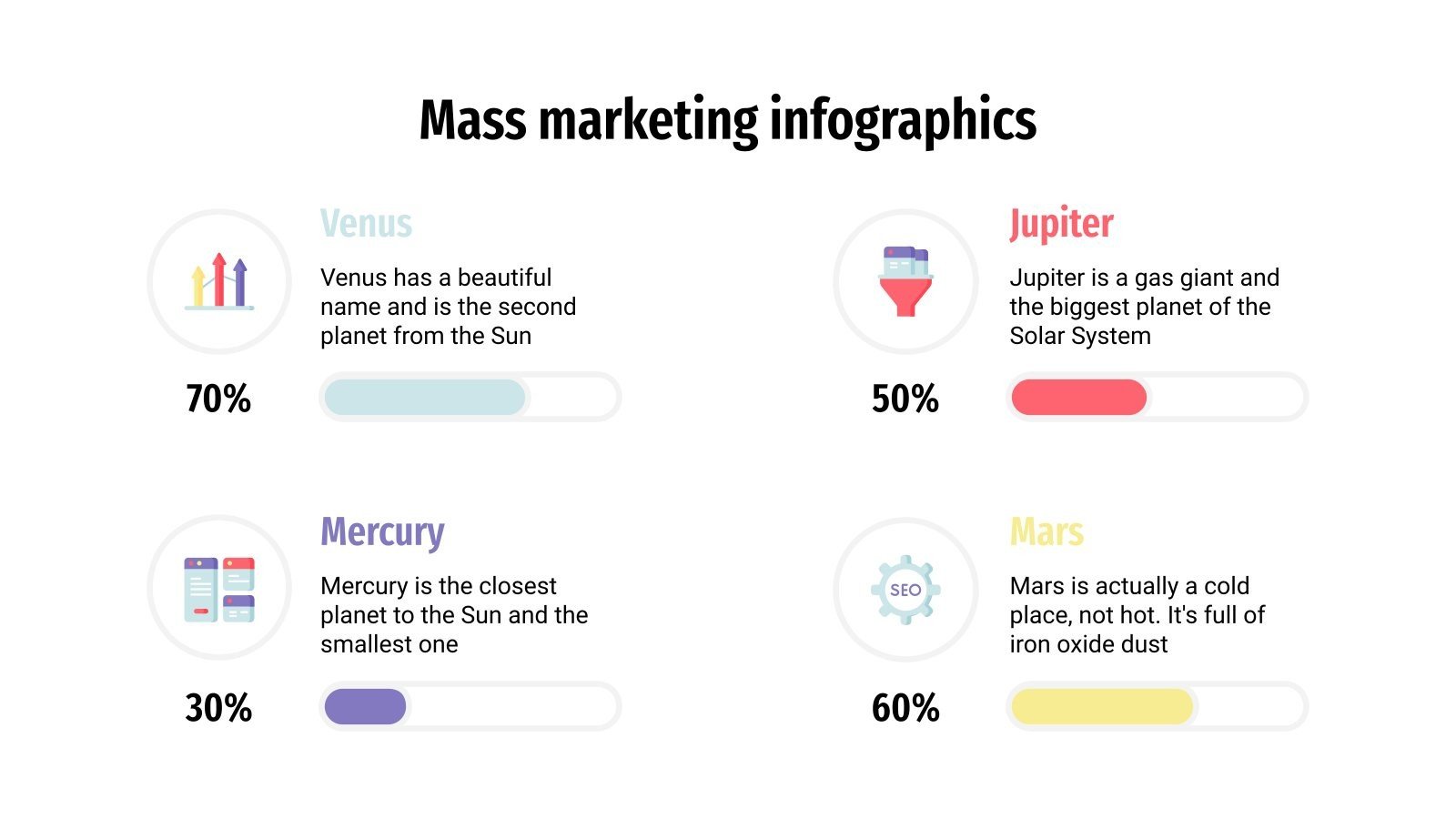 Mass marketing infographics

Venus

Venus has a beautiful name and is the second planet from the Sun

70%

Jupiter

Jupiter is a gas giant and the biggest planet of the Solar System

50%

Mercury

Mercury is the closest planet to the Sun and the smallest one

30%

SEO

Mars

Mars is actually a cold place, not hot. It's full of iron oxide dust

60%