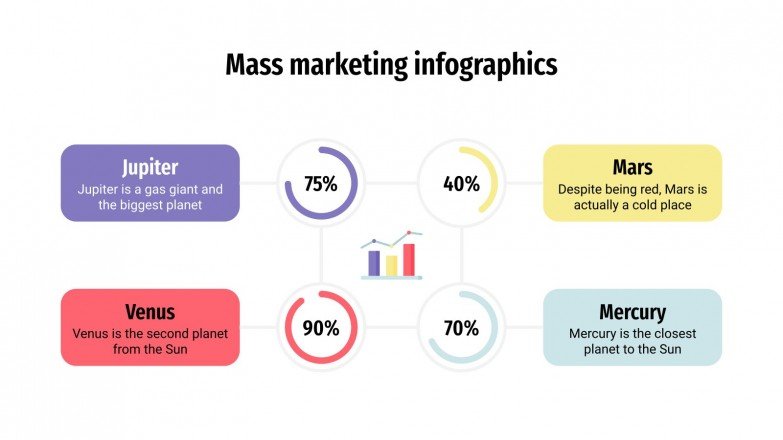 Mass marketing infographics

Jupiter
Jupiter is a gas giant and the biggest planet

75%

40%

Mars
Despite being red, Mars is actually a cold place

Venus
Venus is the second planet from the Sun

90%

70%

Mercury
Mercury is the closest planet to the Sun