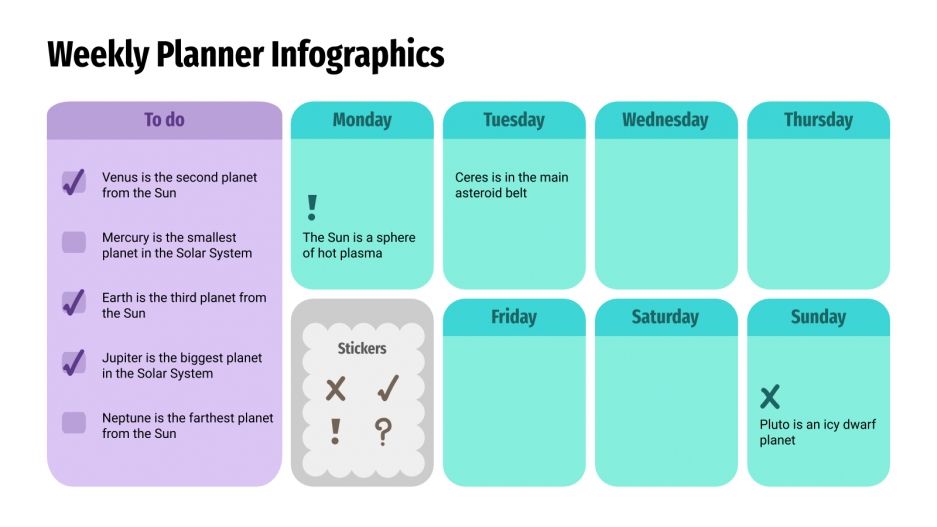 Weekly Planner Infographics

To do

✓ Venus is the second planet from the Sun

Mercury is the smallest planet in the Solar System

✓ Earth is the third planet from the Sun

✓ Jupiter is the biggest planet in the Solar System

Neptune is the farthest planet from the Sun

Monday

!

The Sun is a sphere of hot plasma

Tuesday

Ceres is in the main asteroid belt

Wednesday

Thursday

Stickers

✗ ✓

! ?

Friday

Saturday

Sunday

✗

Pluto is an icy dwarf planet