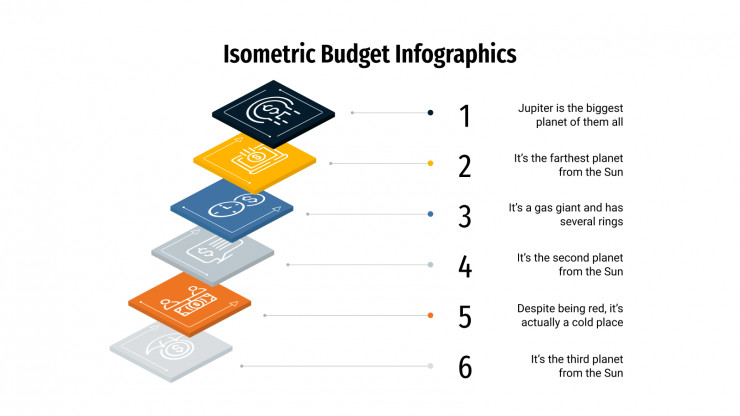 Isometric Budget Infographics

1
Jupiter is the biggest planet of them all

2
It's the farthest planet from the Sun

3
It's a gas giant and has several rings

4
It's the second planet from the Sun

5
Despite being red, it's actually a cold place

6
It's the third planet from the Sun