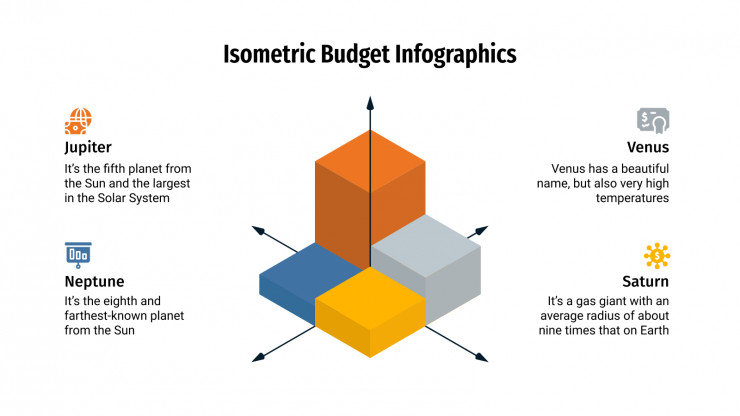 Isometric Budget Infographics

Jupiter
It's the fifth planet from the Sun and the largest in the Solar System

Neptune
It's the eighth and farthest-known planet from the Sun

Venus
Venus has a beautiful name, but also very high temperatures

Saturn
It's a gas giant with an average radius of about nine times that on Earth