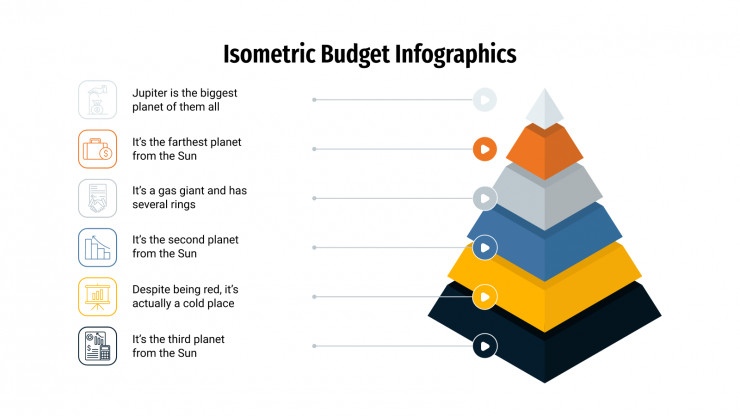 Isometric Budget Infographics

Jupiter is the biggest planet of them all

It's the farthest planet from the Sun

It's a gas giant and has several rings

It's the second planet from the Sun

Despite being red, it's actually a cold place

It's the third planet from the Sun