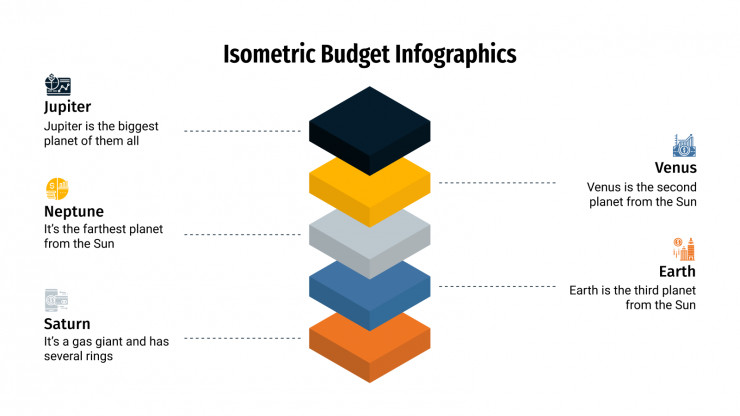 Isometric Budget Infographics

Jupiter
Jupiter is the biggest planet of them all

Neptune
It's the farthest planet from the Sun

Saturn
It's a gas giant and has several rings

Venus
Venus is the second planet from the Sun

Earth
Earth is the third planet from the Sun