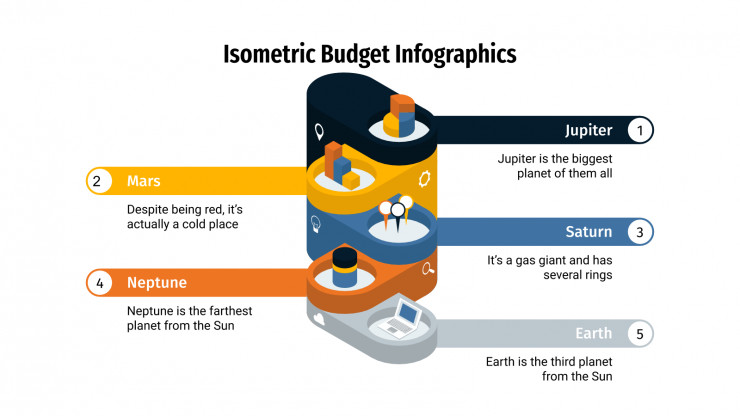 Isometric Budget Infographics

Jupiter 1

Jupiter is the biggest planet of them all

2 Mars

Despite being red, it's actually a cold place

Saturn 3

It's a gas giant and has several rings

4 Neptune

Neptune is the farthest planet from the Sun

Earth 5

Earth is the third planet from the Sun