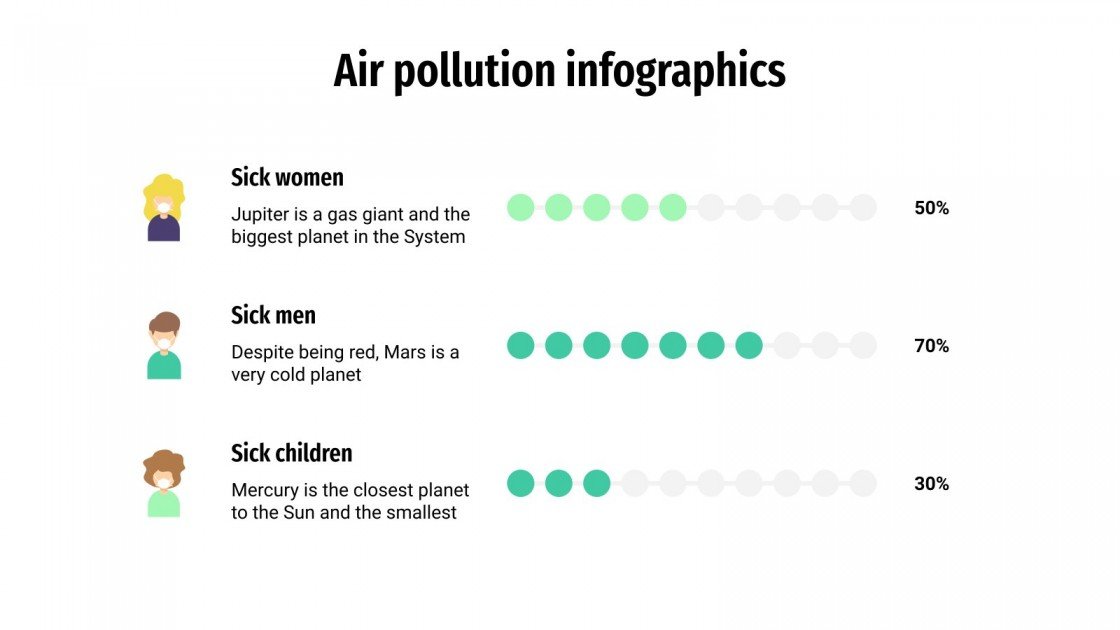 Air pollution infographics

Sick women

Jupiter is a gas giant and the biggest planet in the System

50%

Sick men

Despite being red, Mars is a very cold planet

70%

Sick children

Mercury is the closest planet to the Sun and the smallest

30%