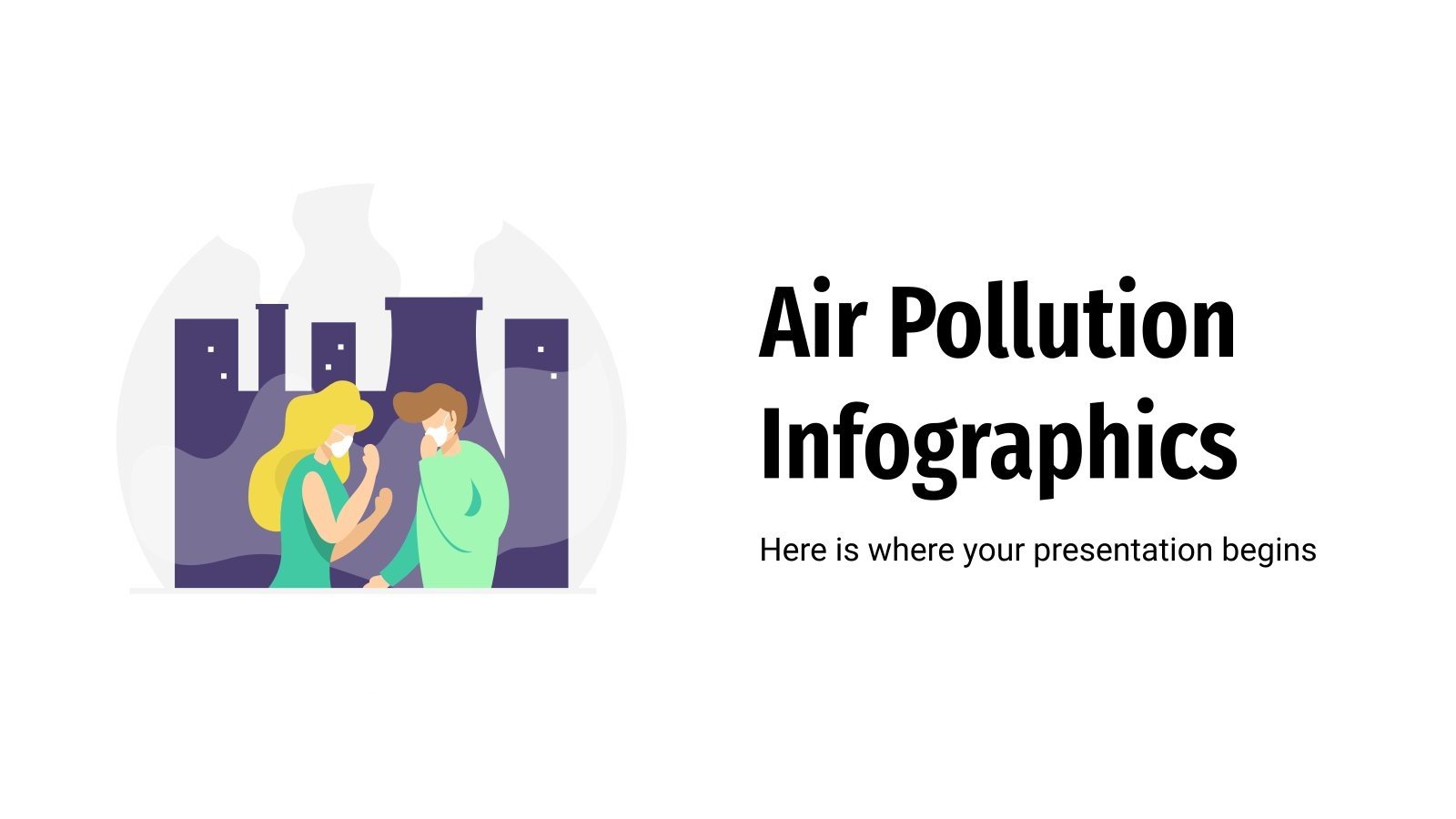 Air Pollution Infographics

Here is where your presentation begins