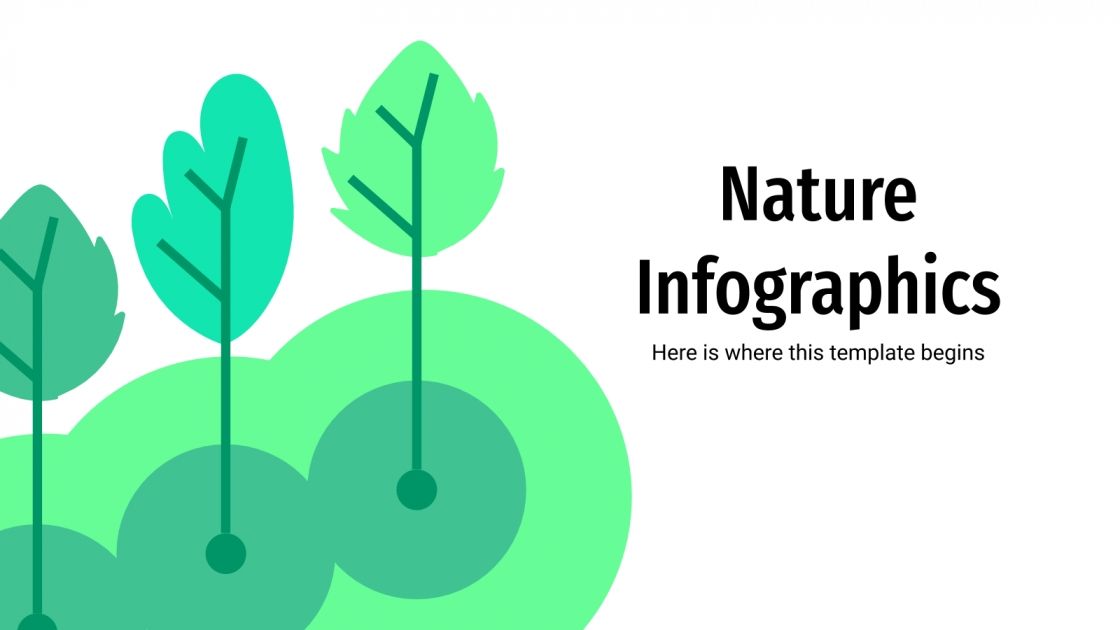 Nature Infographics

Here is where this template begins