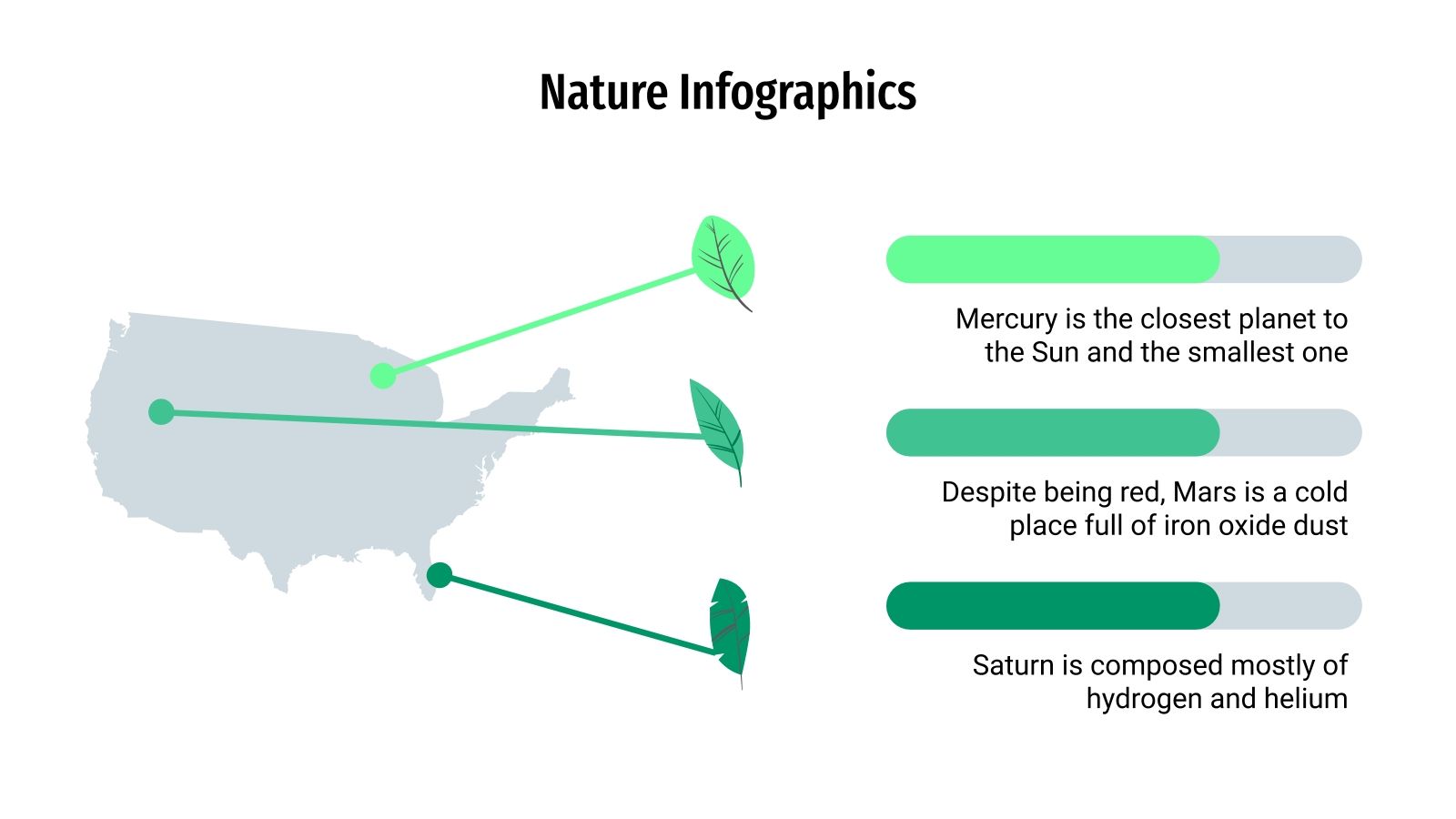 Nature Infographics

Mercury is the closest planet to the Sun and the smallest one

Despite being red, Mars is a cold place full of iron oxide dust

Saturn is composed mostly of hydrogen and helium