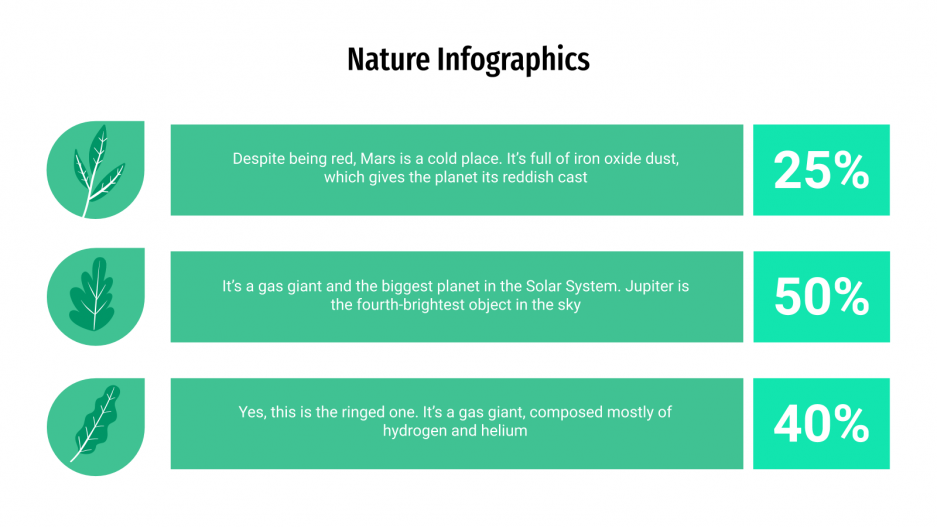 Nature Infographics

Despite being red, Mars is a cold place. It's full of iron oxide dust, which gives the planet its reddish cast

25%

It's a gas giant and the biggest planet in the Solar System. Jupiter is the fourth-brightest object in the sky

50%

Yes, this is the ringed one. It's a gas giant, composed mostly of hydrogen and helium

40%