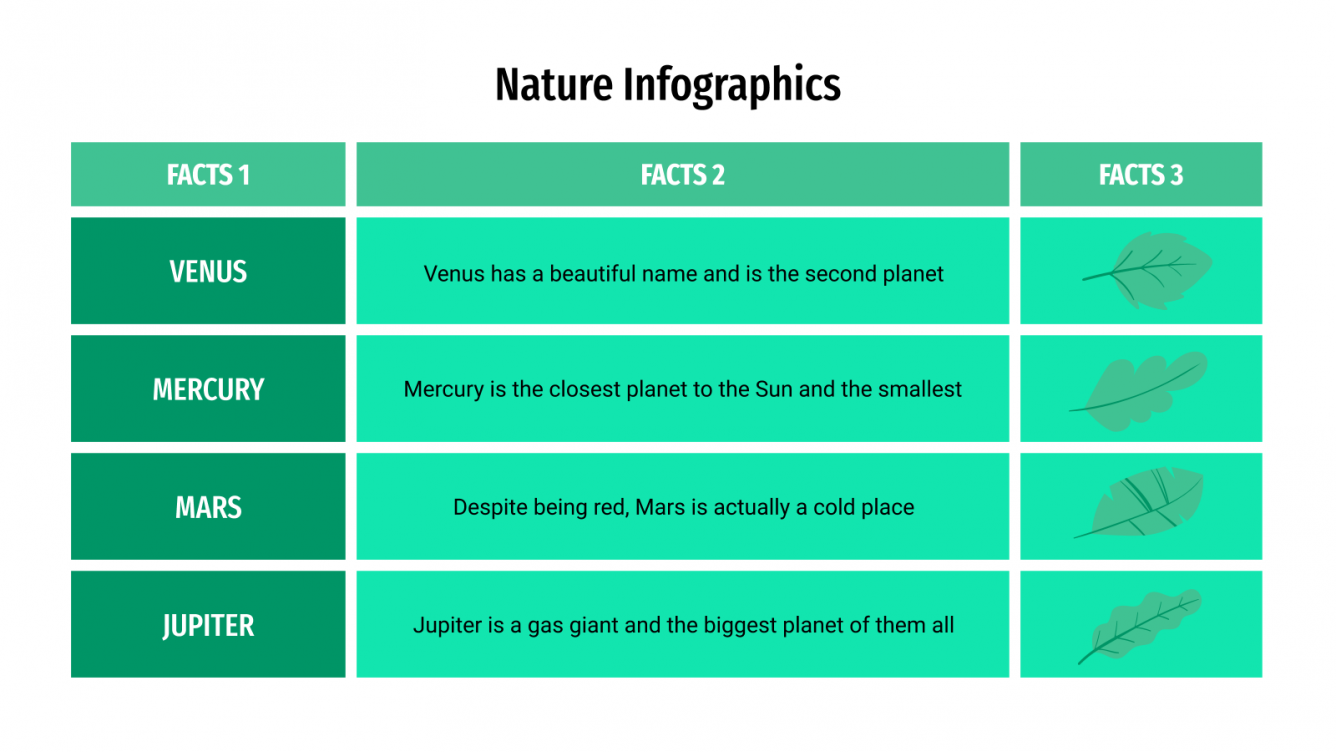 Nature Infographics

| FACTS 1 | FACTS 2 | FACTS 3 |
|---|---|---|
| VENUS | Venus has a beautiful name and is the second planet | |
| MERCURY | Mercury is the closest planet to the Sun and the smallest | |
| MARS | Despite being red, Mars is actually a cold place | |
| JUPITER | Jupiter is a gas giant and the biggest planet of them all | |