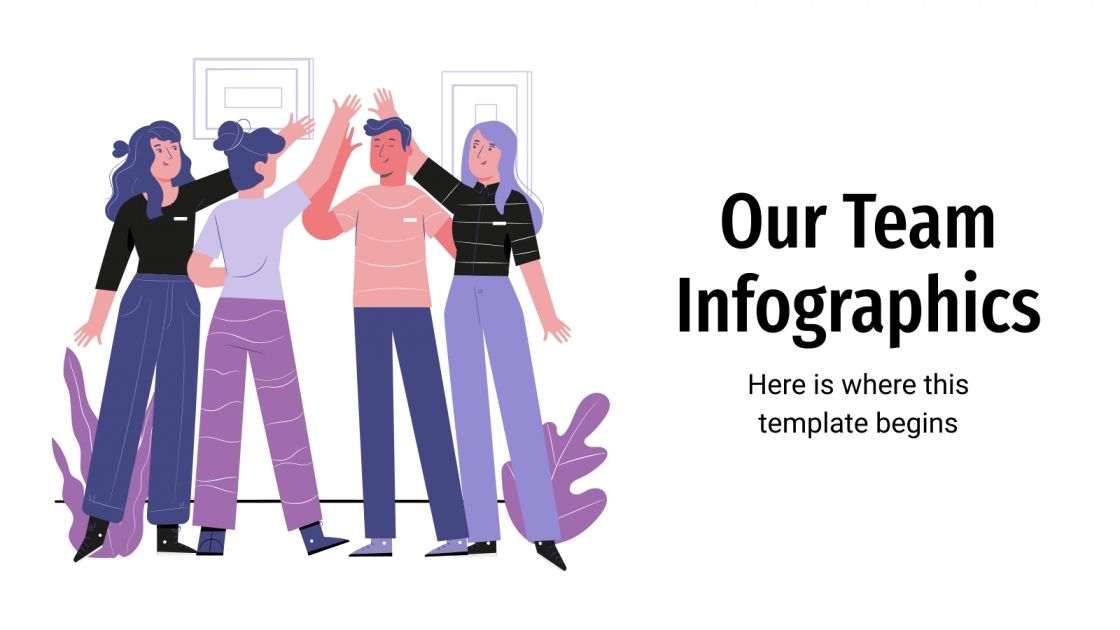 Our Team Infographics

Here is where this template begins