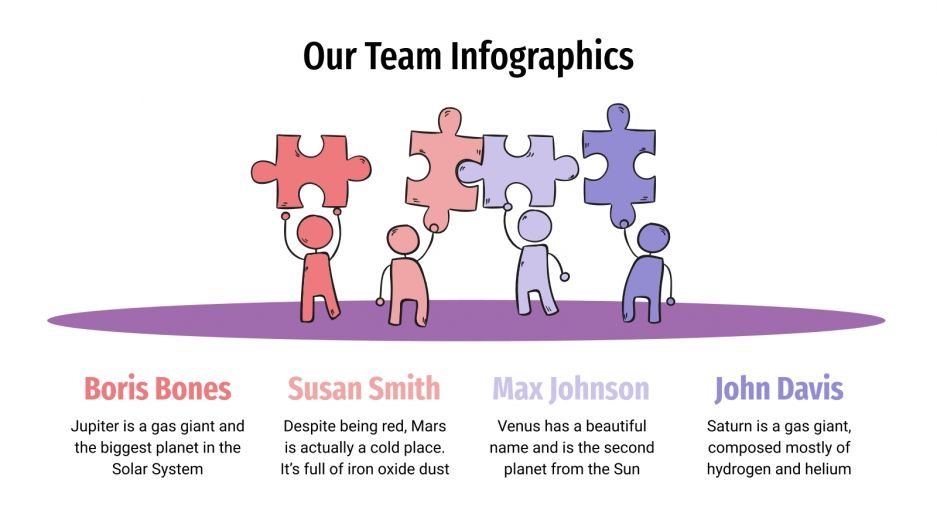 Our Team Infographics

Boris Bones

Jupiter is a gas giant and the biggest planet in the Solar System

Susan Smith

Despite being red, Mars is actually a cold place. It's full of iron oxide dust

Max Johnson

Venus has a beautiful name and is the second planet from the Sun

John Davis

Saturn is a gas giant, composed mostly of hydrogen and helium