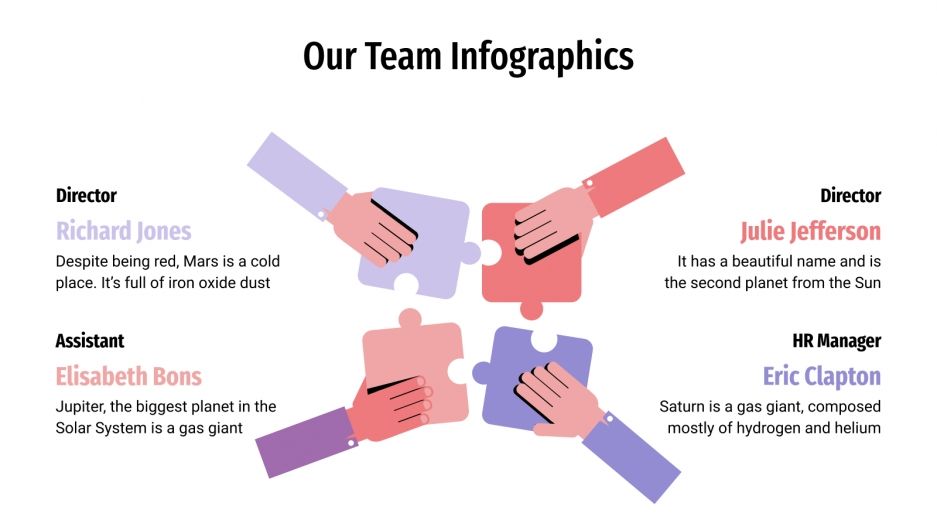 Our Team Infographics

Director

Richard Jones

Despite being red, Mars is a cold place. It's full of iron oxide dust

Assistant

Elisabeth Bons

Jupiter, the biggest planet in the Solar System is a gas giant

Director

Julie Jefferson

It has a beautiful name and is the second planet from the Sun

HR Manager

Eric Clapton

Saturn is a gas giant, composed mostly of hydrogen and helium