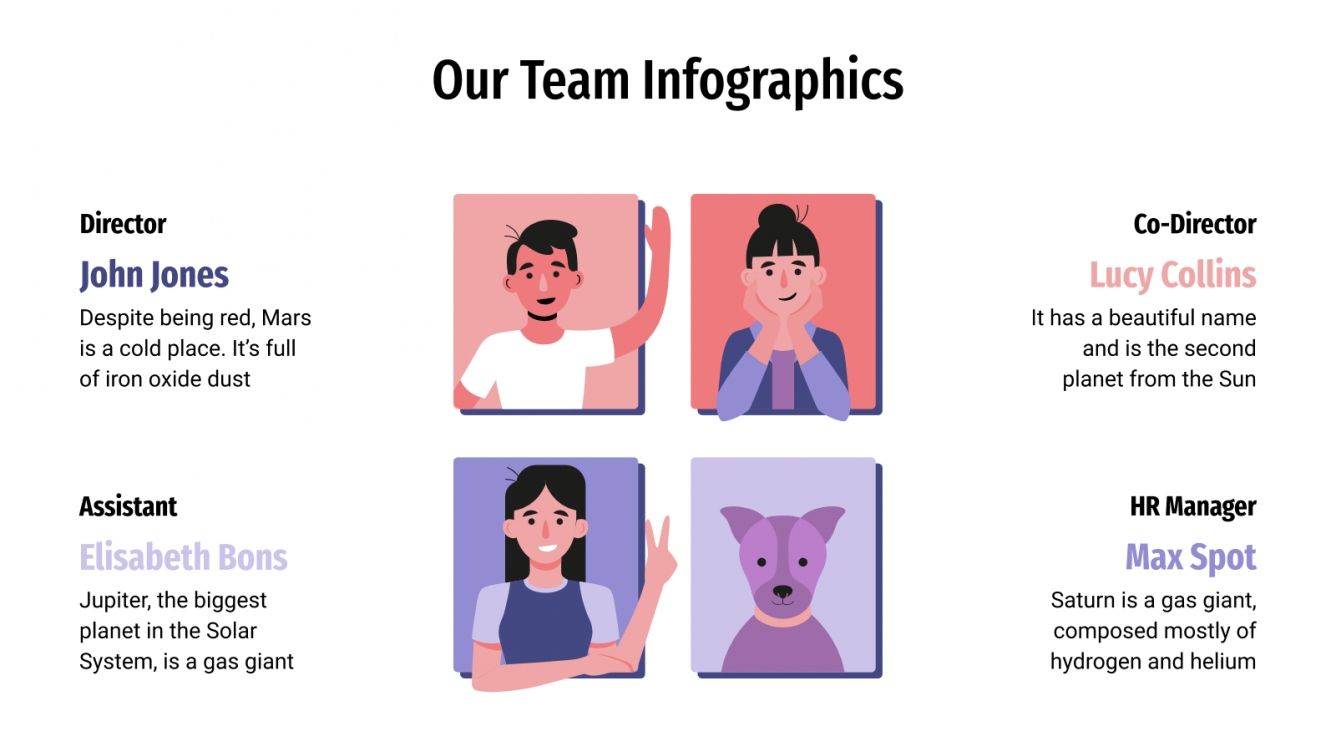 Our Team Infographics

Director

John Jones

Despite being red, Mars is a cold place. It's full of iron oxide dust

Co-Director

Lucy Collins

It has a beautiful name and is the second planet from the Sun

Assistant

Elisabeth Bons

Jupiter, the biggest planet in the Solar System, is a gas giant

HR Manager

Max Spot

Saturn is a gas giant, composed mostly of hydrogen and helium