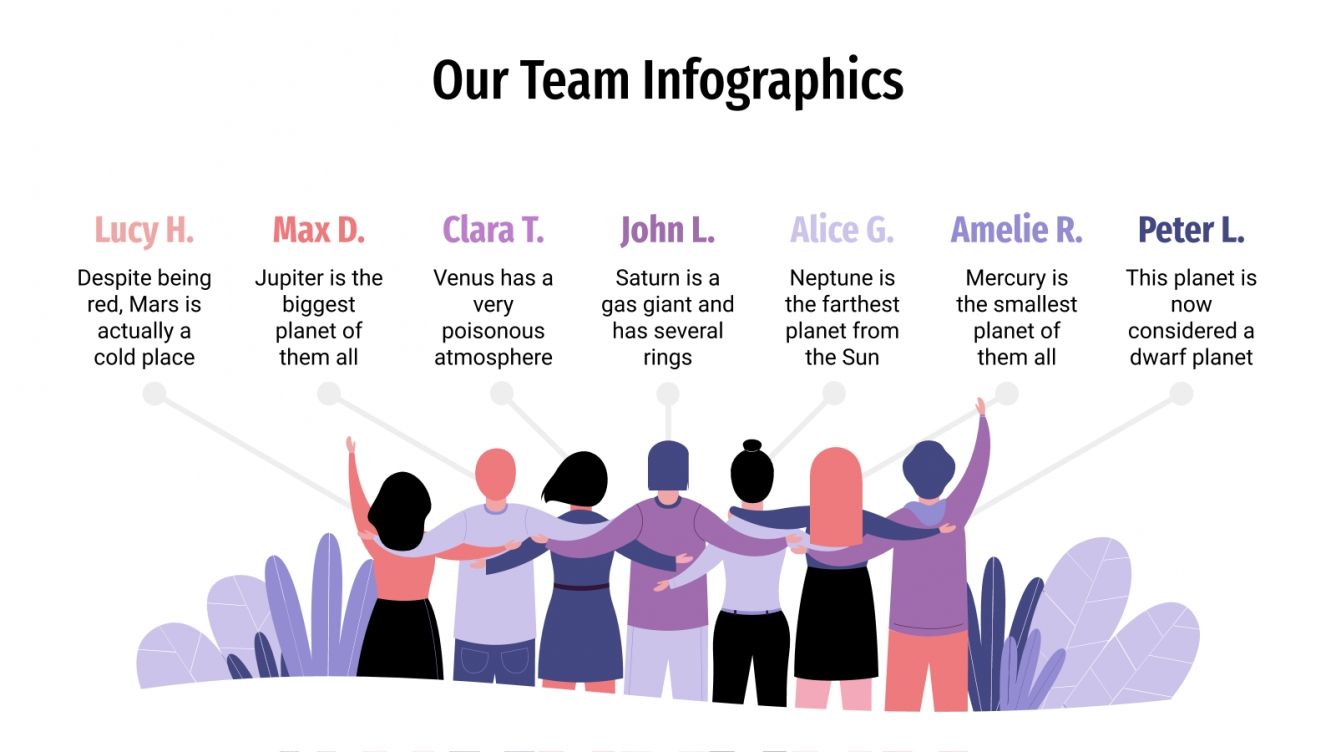 Our Team Infographics

Lucy H.

Despite being red, Mars is actually a cold place

Max D.

Jupiter is the biggest planet of them all

Clara T.

Venus has a very poisonous atmosphere

John L.

Saturn is a gas giant and has several rings

Alice G.

Neptune is the farthest planet from the Sun

Amelie R.

Mercury is the smallest planet of them all

Peter L.

This planet is now considered a dwarf planet