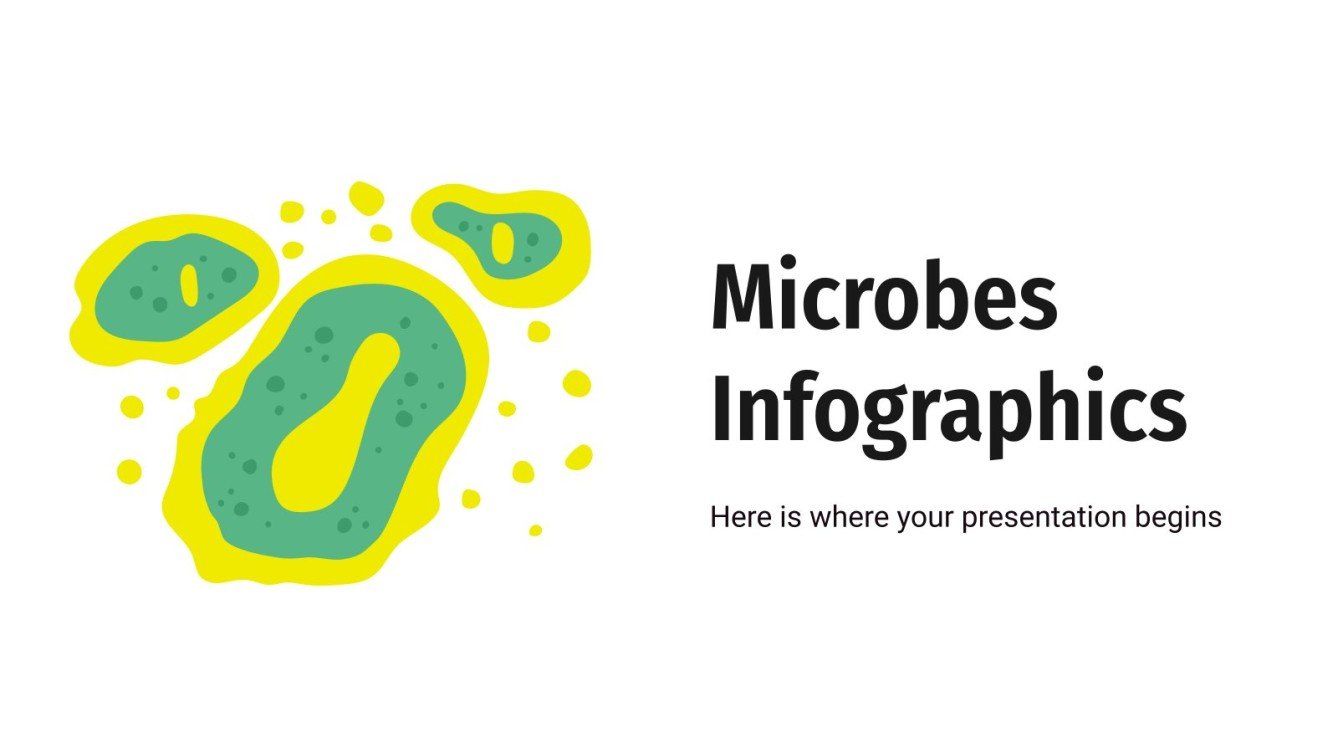 Microbes Infographics

Here is where your presentation begins