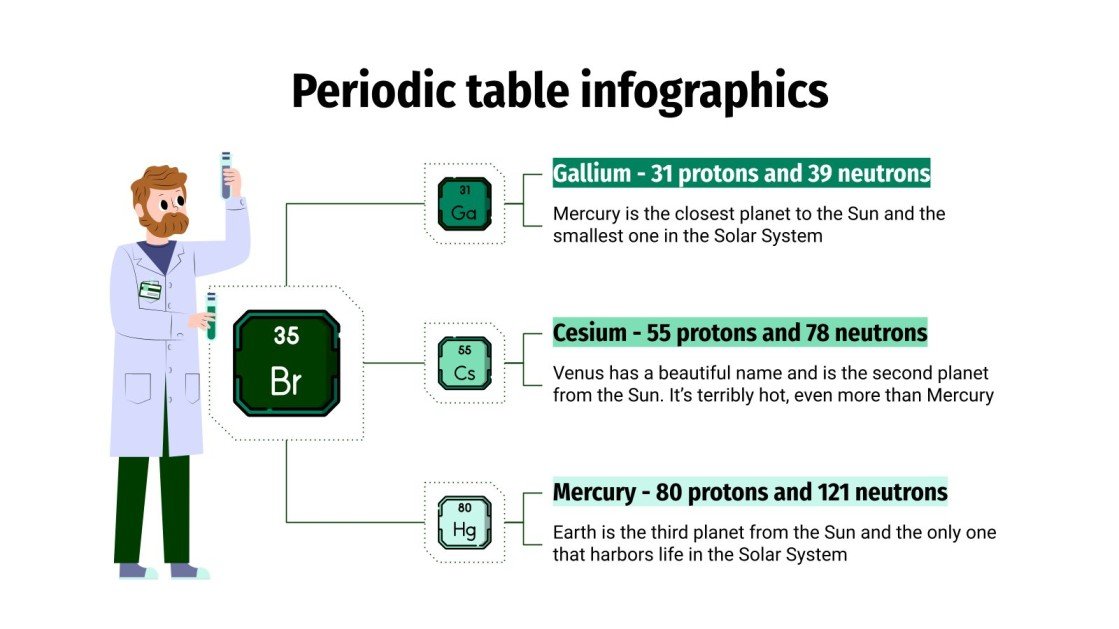 Periodic table infographics

35
Br

31
Ga

Gallium - 31 protons and 39 neutrons

Mercury is the closest planet to the Sun and the smallest one in the Solar System

55
Cs

Cesium - 55 protons and 78 neutrons

Venus has a beautiful name and is the second planet from the Sun. It's terribly hot, even more than Mercury

80
Hg

Mercury - 80 protons and 121 neutrons

Earth is the third planet from the Sun and the only one that harbors life in the Solar System