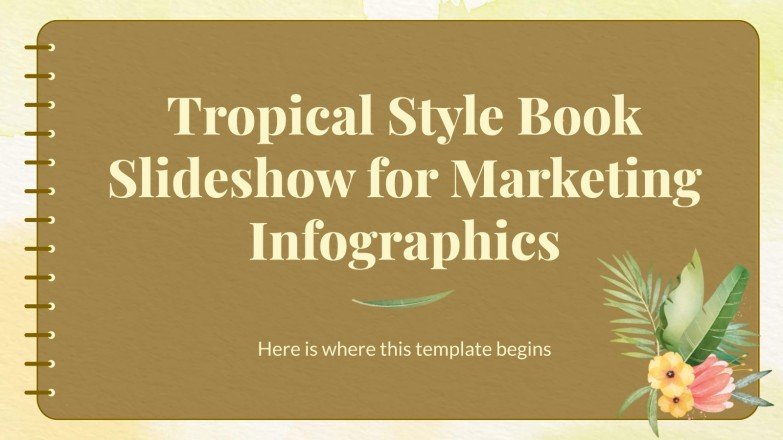 Tropical Style Book Slideshow for Marketing Infographics

Here is where this template begins