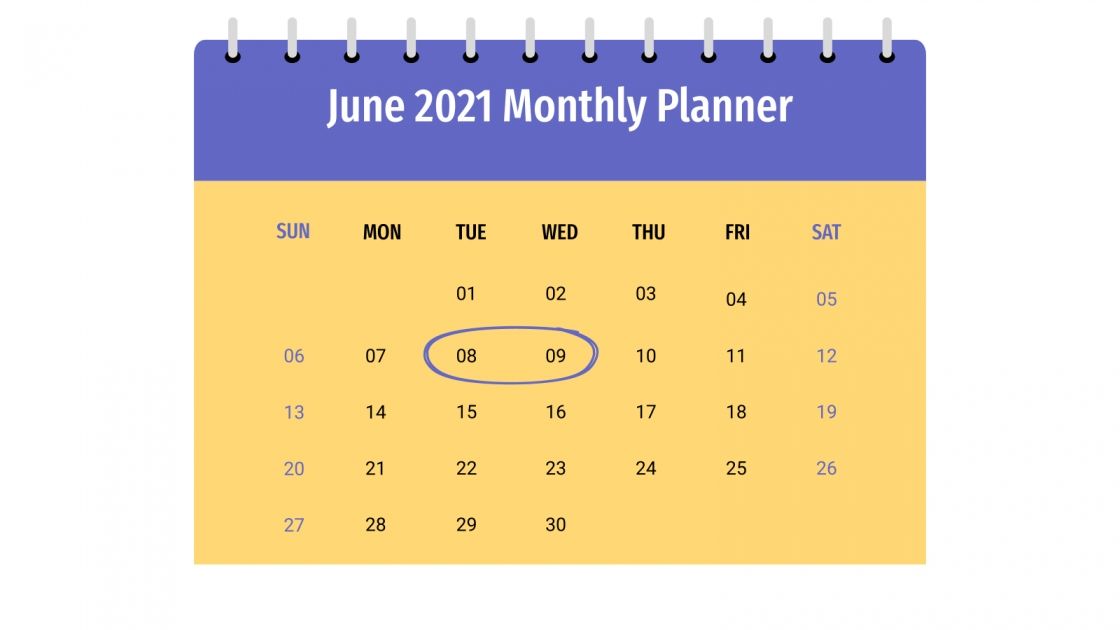 June 2021 Monthly Planner

| SUN | MON | TUE | WED | THU | FRI | SAT |
|---|---|---|---|---|---|---|
| | | 01 | 02 | 03 | 04 | 05 |
| 06 | 07 | 08 | 09 | 10 | 11 | 12 |
| 13 | 14 | 15 | 16 | 17 | 18 | 19 |
| 20 | 21 | 22 | 23 | 24 | 25 | 26 |
| 27 | 28 | 29 | 30 | | | |