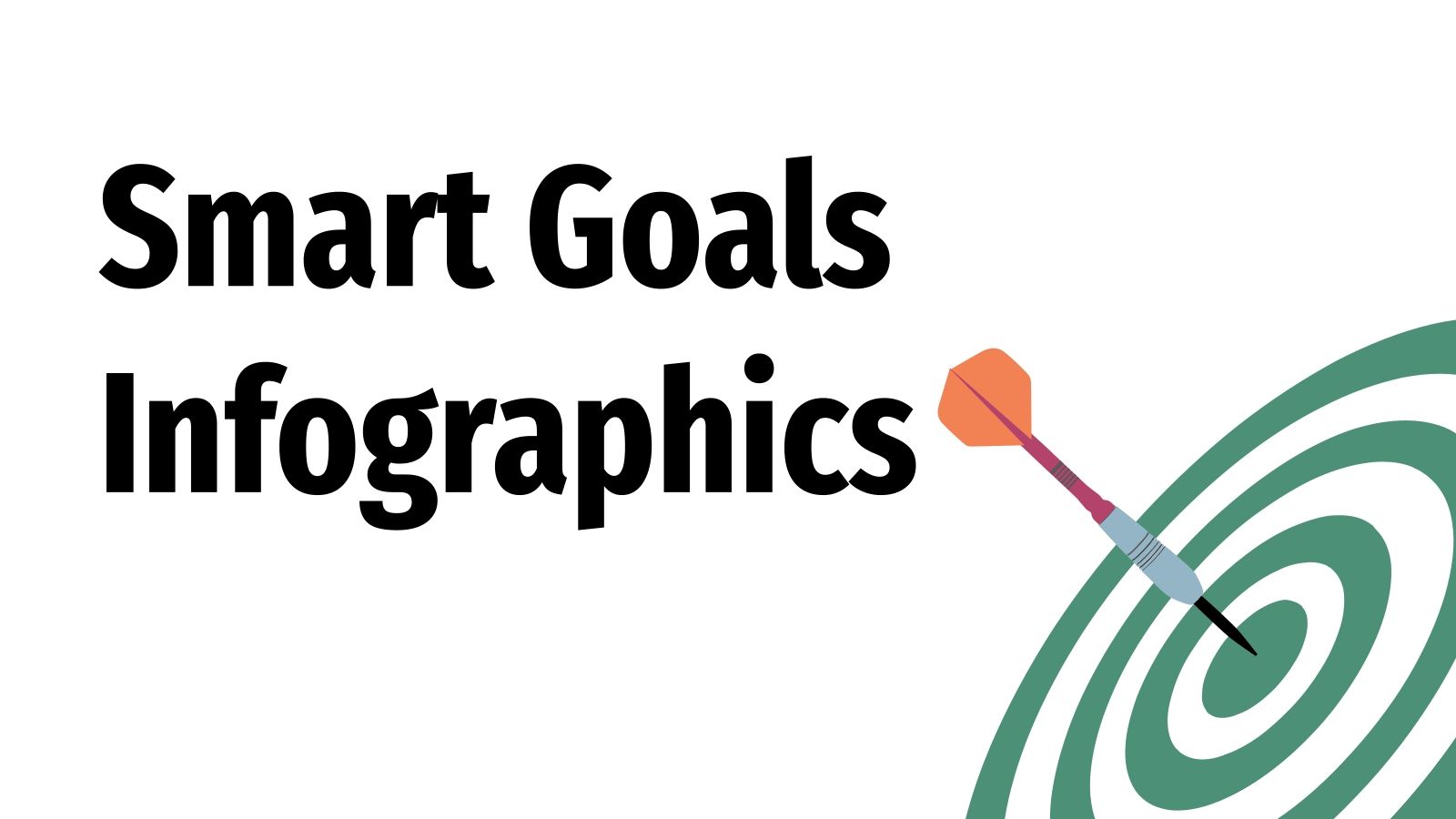 Smart Goals
Infographics