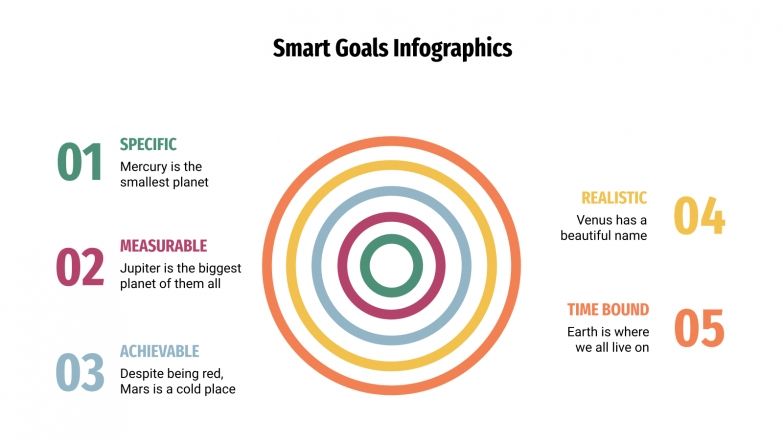 Smart Goals Infographics

01 SPECIFIC
Mercury is the smallest planet

02 MEASURABLE
Jupiter is the biggest planet of them all

03 ACHIEVABLE
Despite being red, Mars is a cold place

REALISTIC
Venus has a beautiful name
04

TIME BOUND
Earth is where we all live on
05